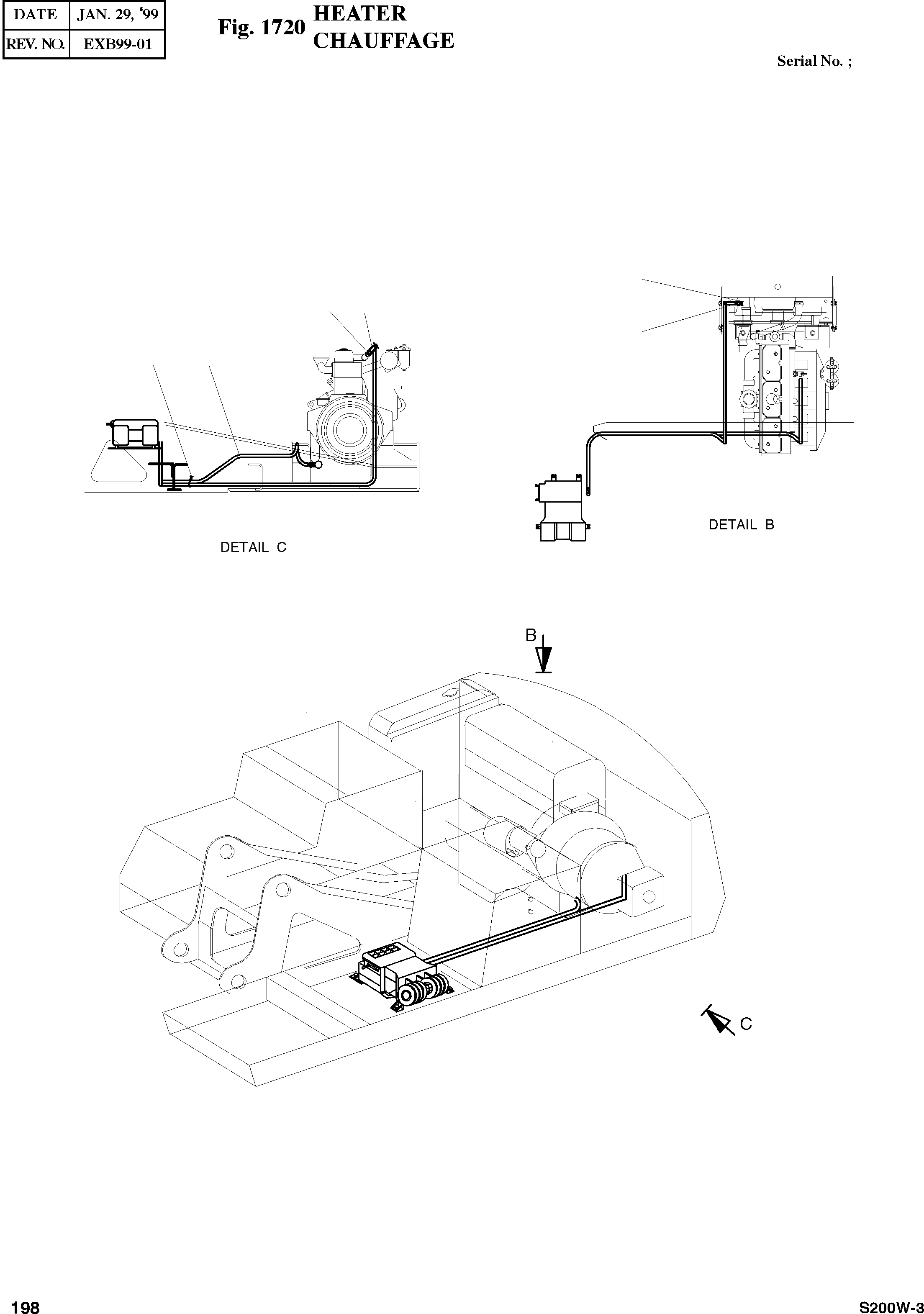 | DATE | JAN. 29, '99 |
|---|---|
| REV. NO. | EXB99-01 |

Fig. 1720 HEATER
CHAUFFAGE

Serial No. ;

DETAIL C

DETAIL B

B

C

198

S200W-3