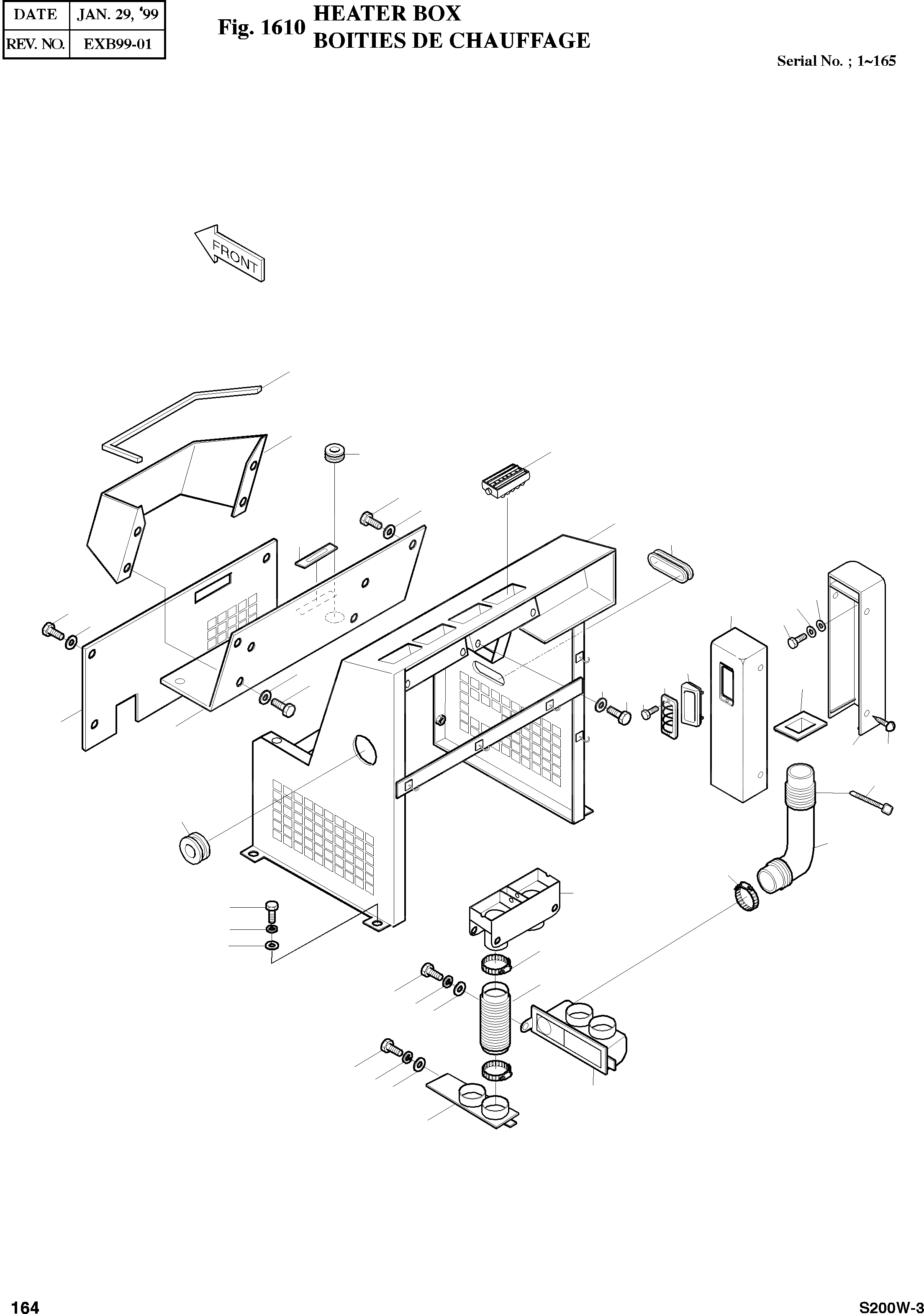 | DATE | JAN. 29, '99 |
|---|---|
| REV. NO. | EXB99-01 |

Fig. 1610 HEATER BOX
BOITIES DE CHAUFFAGE

Serial No. ; 1~165

FRONT

164

S200W-3