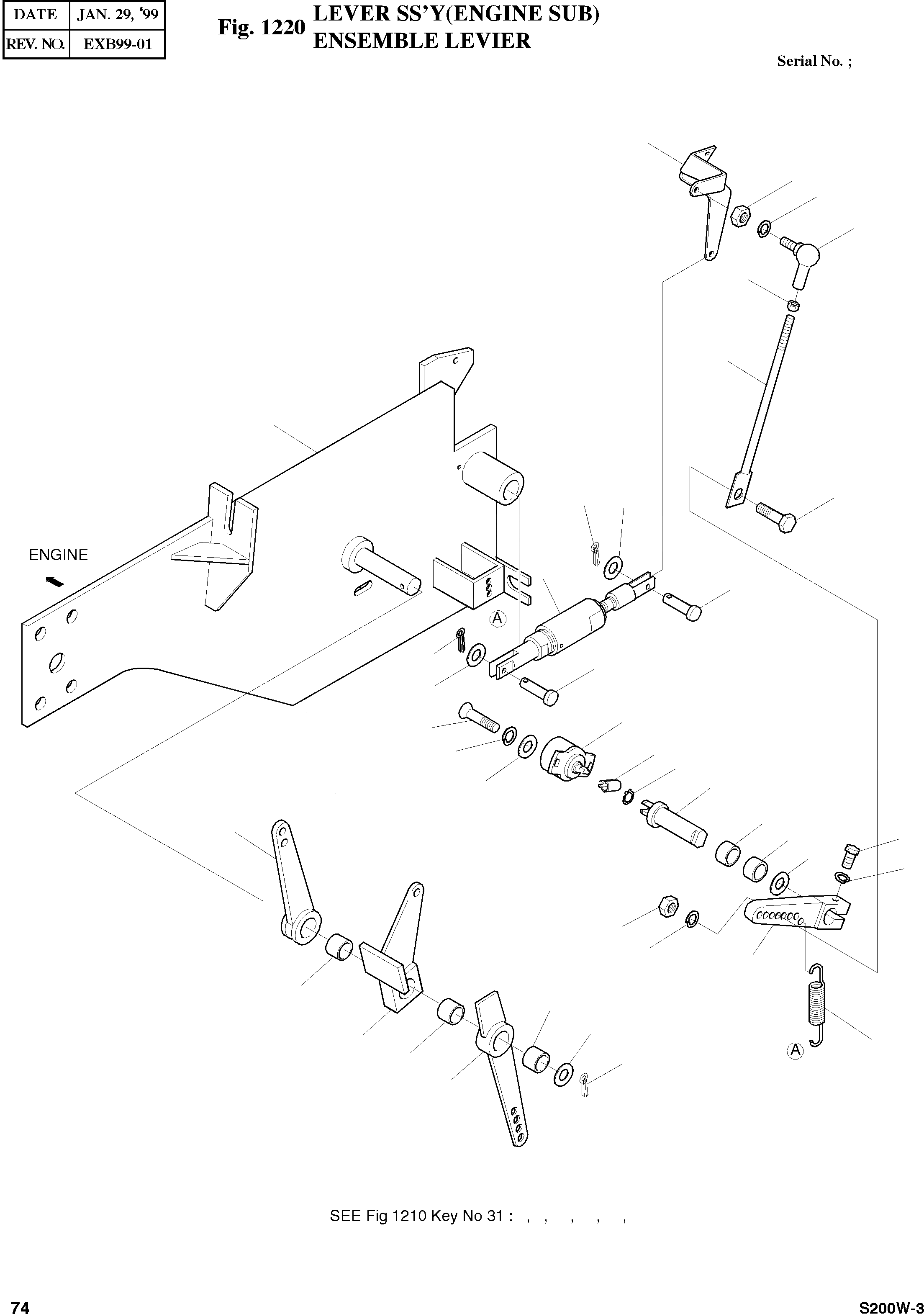 | DATE | JAN. 29, '99 |
|---|---|
| REV. NO. | EXB99-01 |

Fig. 1220 LEVER SS'Y(ENGINE SUB)
ENSEMBLE LEVIER

Serial No. ;

ENGINE

A

A

SEE Fig 1210 Key No 31 : , , , , ,

74

S200W-3