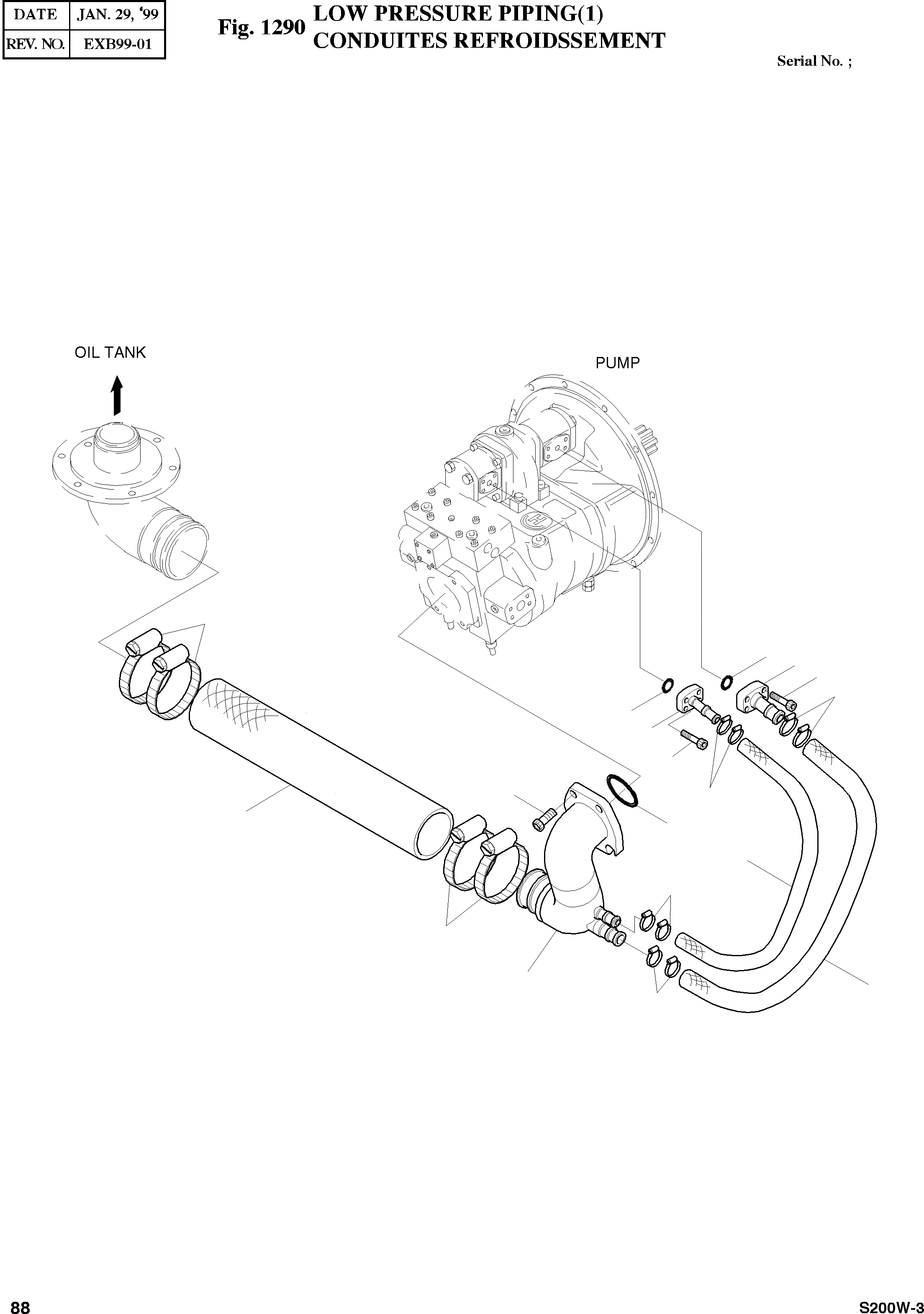 | DATE | JAN. 29, '99 |
|---|---|
| REV. NO. | EXB99-01 |

Fig. 1290 LOW PRESSURE PIPING(1)
CONDUITES REFROIDSSEMENT

Serial No. ;

OIL TANK

PUMP

88

S200W-3