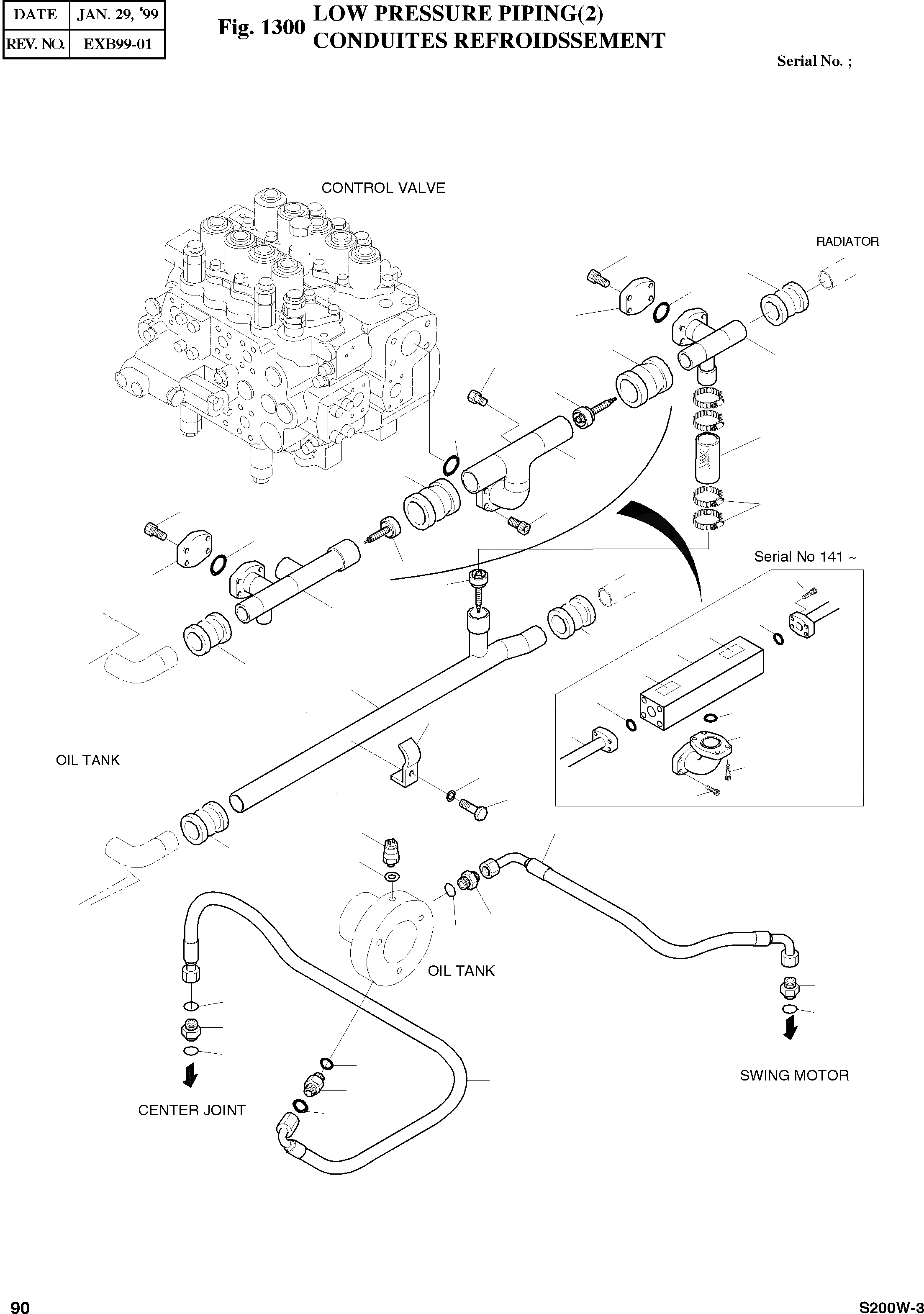 | DATE | JAN. 29, '99 |
|---|---|
| REV. NO. | EXB99-01 |

Fig. 1300 LOW PRESSURE PIPING(2)
CONDUITES REFROIDSSEMENT

Serial No. ;

CONTROL VALVE

RADIATOR

Serial No 141 ~

OIL TANK

OIL TANK

SWING MOTOR

CENTER JOINT

90

S200W-3