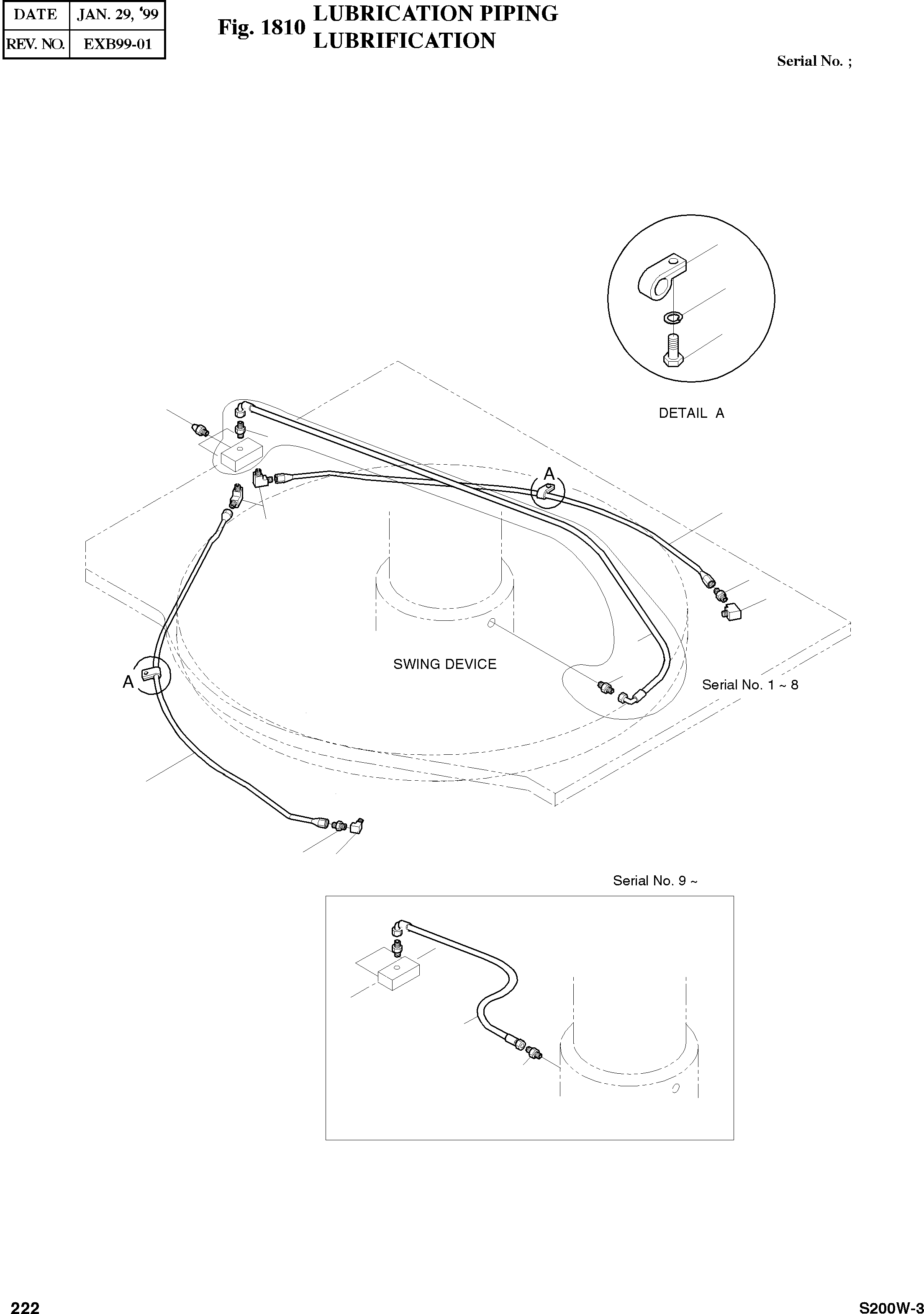 | DATE | JAN. 29, '99 |
|---|---|
| REV. NO. | EXB99-01 |

Fig. 1810 LUBRICATION PIPING
LUBRIFICATION

Serial No. ;

DETAIL A

A

SWING DEVICE

A

Serial No. 1 ~ 8

Serial No. 9 ~

222

S200W-3