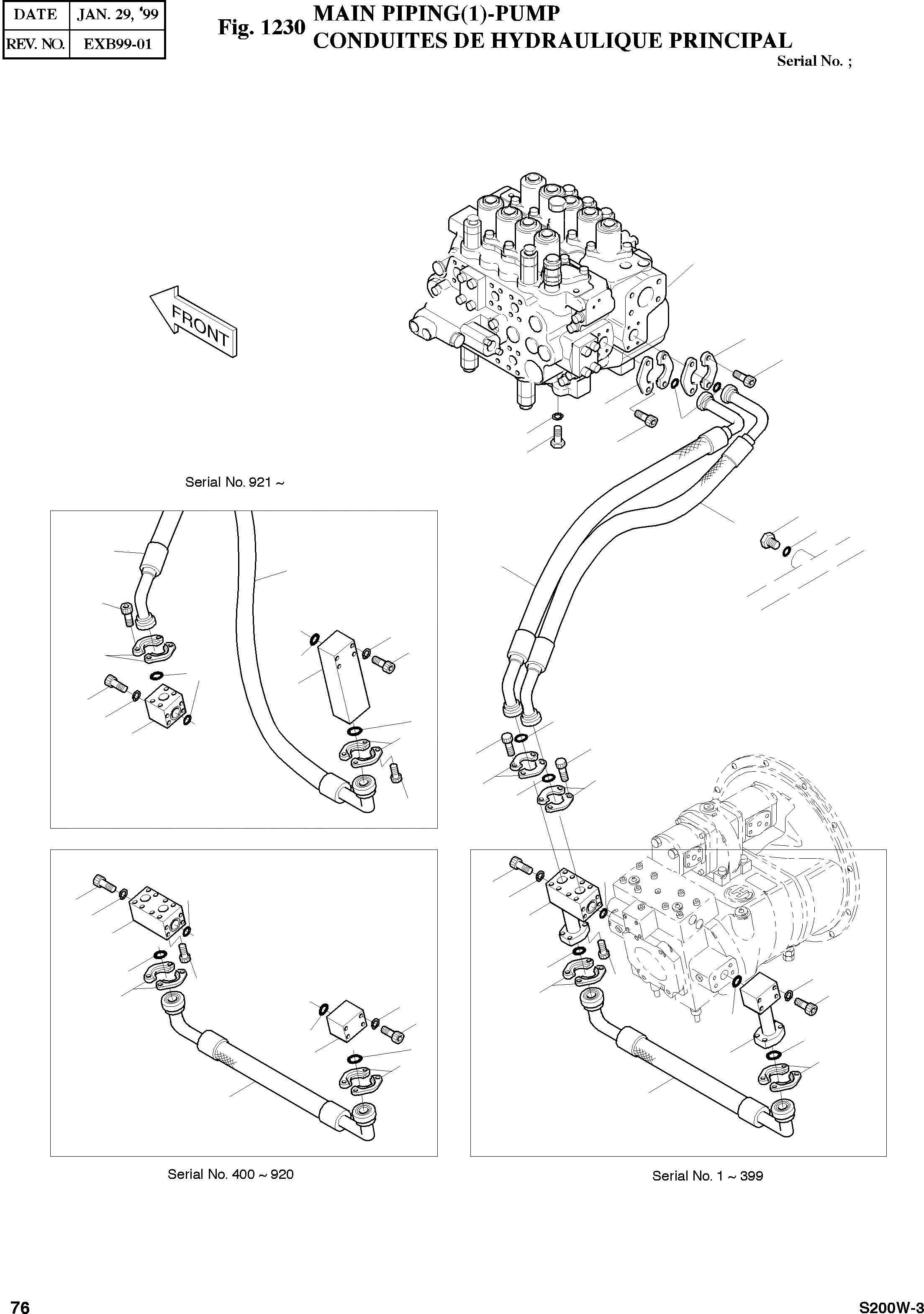 | DATE | JAN. 29, '99 |
|---|---|
| REV. NO. | EXB99-01 |

Fig. 1230 MAIN PIPING(1)-PUMP
CONDUITES DE HYDRAULIQUE PRINCIPAL

Serial No. ;

FRONT

Serial No. 921 ~

Serial No. 400 ~ 920

Serial No. 1 ~ 399

76

S200W-3