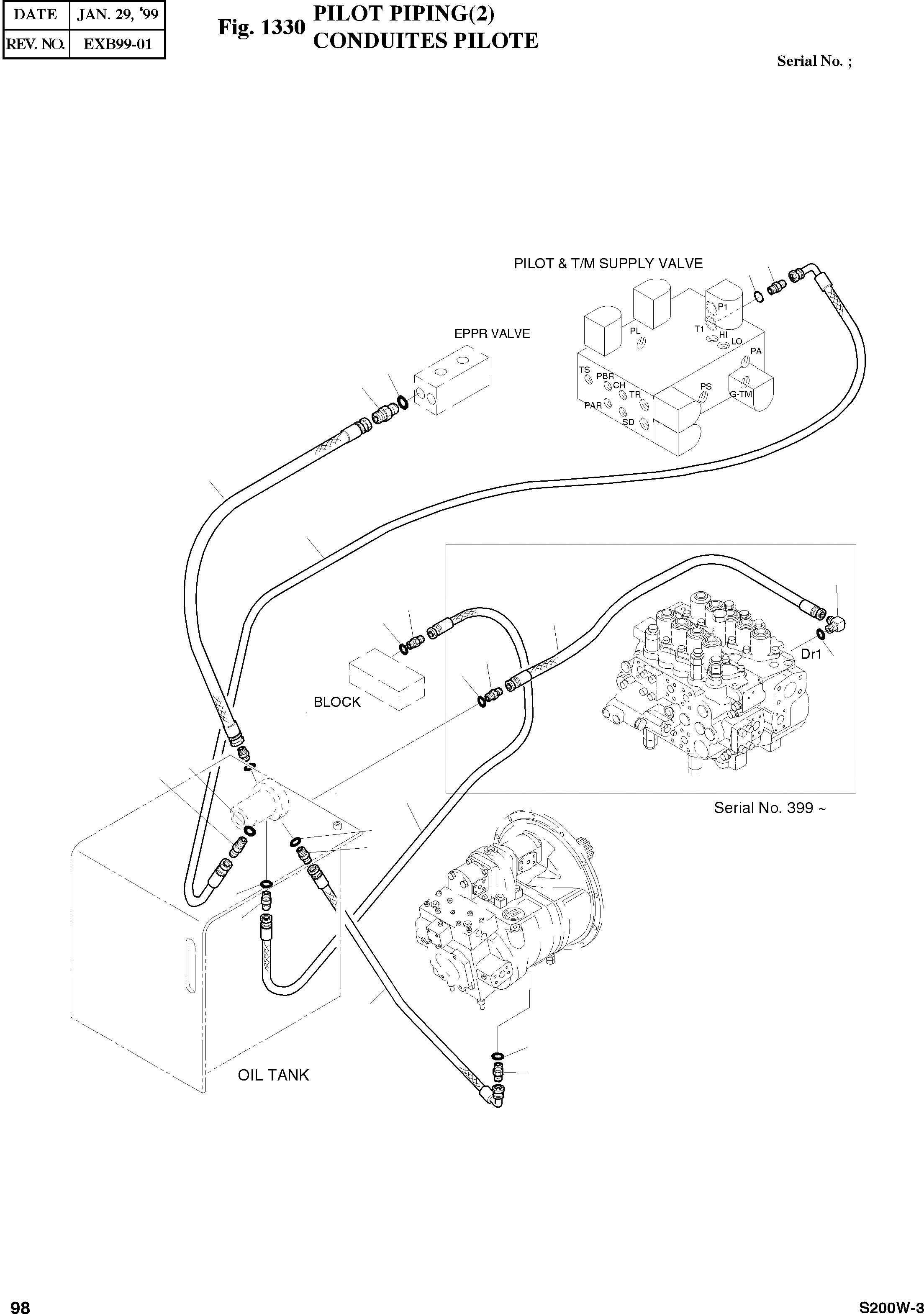 | DATE | JAN. 29, '99 |
|---|---|
| REV. NO. | EXB99-01 |

Fig. 1330 PILOT PIPING(2)
CONDUITES PILOTE

Serial No. ;

PILOT & T/M SUPPLY VALVE

P1
PL
T1
HI
LO
PA
TS
PBR
CH
TR
PS
G-TM
PAR
SD

EPPR VALVE

BLOCK

Dr1

Serial No. 399 ~

OIL TANK

98

S200W-3