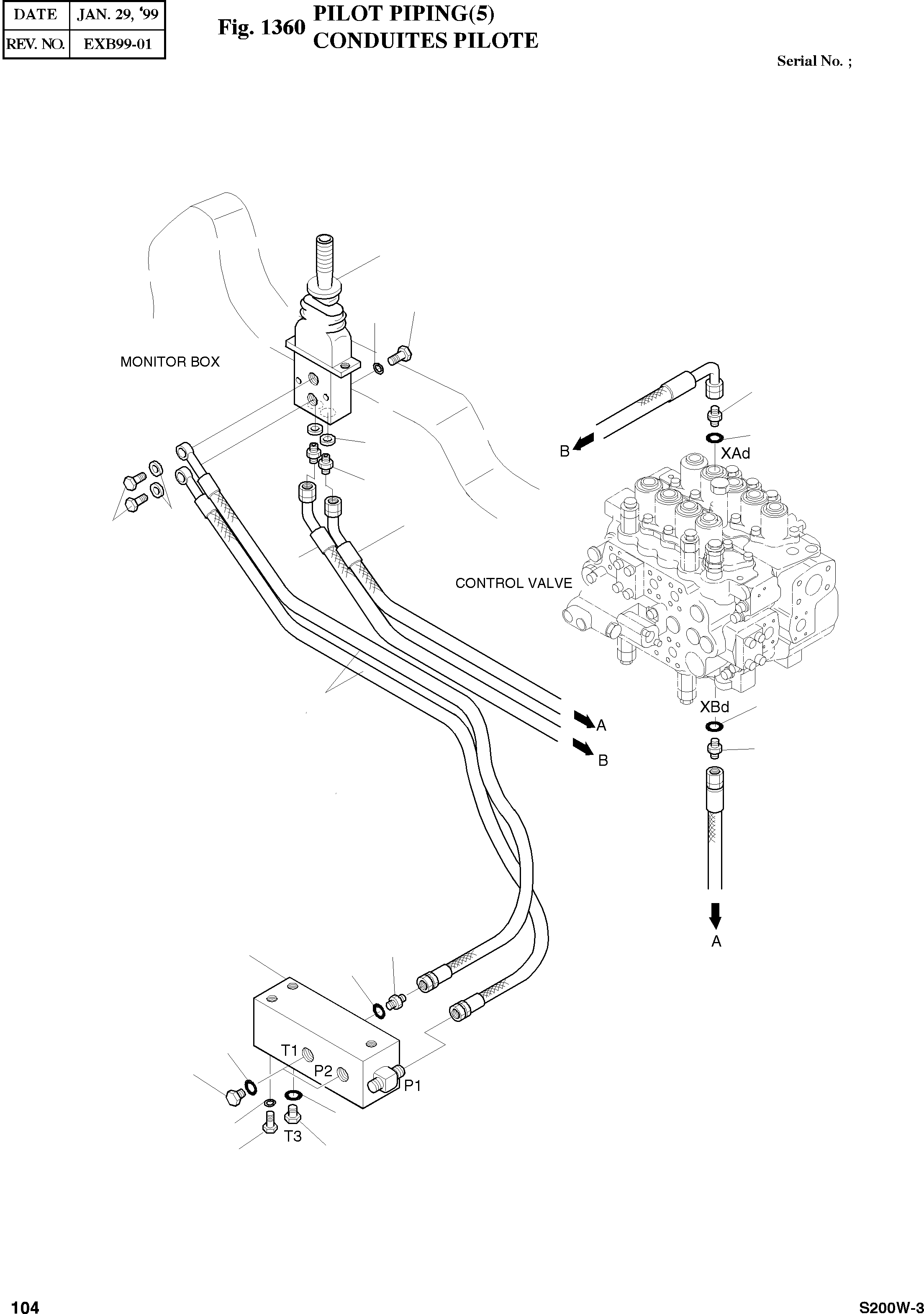 | DATE | JAN. 29, '99 |
|---|---|
| REV. NO. | EXB99-01 |

Fig. 1360 PILOT PIPING(5)
CONDUITES PILOTE

Serial No. ;

MONITOR BOX

B

XAd

CONTROL VALVE

XBd

A

B

A

T1

P2

P1

T3

104

S200W-3