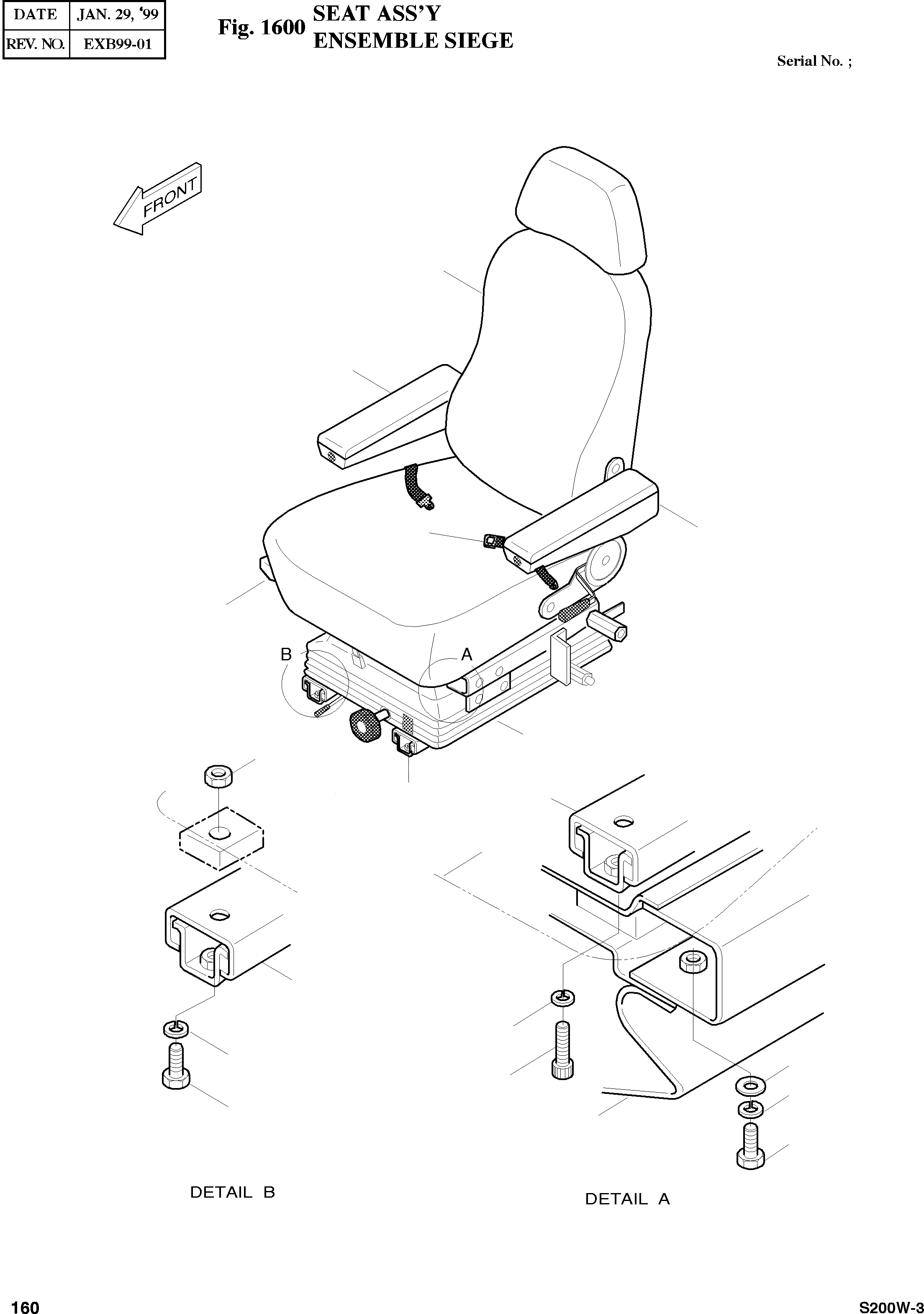 | DATE | JAN. 29, '99 |
|---|---|
| REV. NO. | EXB99-01 |

Fig. 1600 SEAT ASS'Y
ENSEMBLE SIEGE

Serial No. ;

FRONT

B

A

DETAIL B

DETAIL A

160

S200W-3