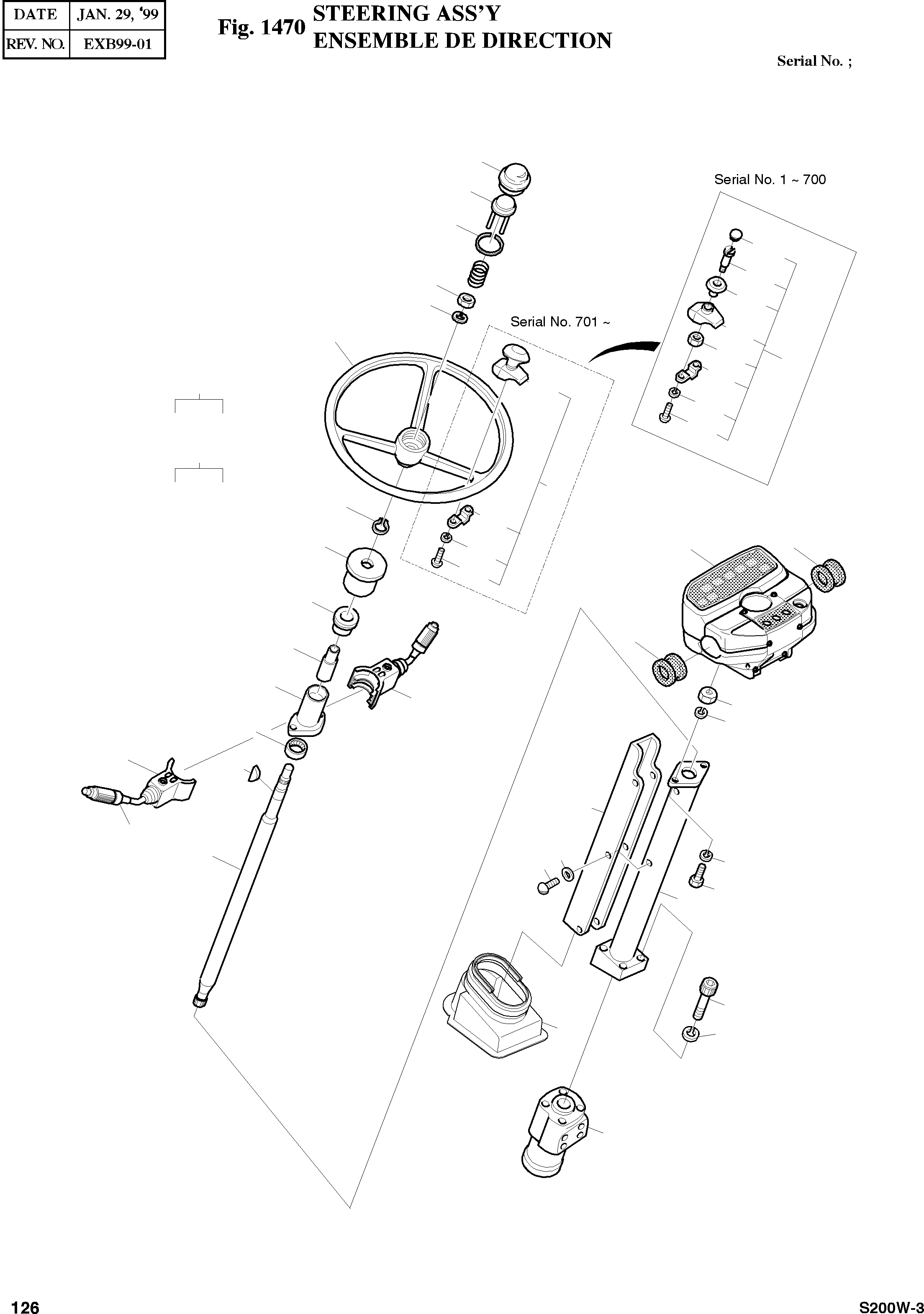 | DATE | JAN. 29, '99 |
|---|---|
| REV. NO. | EXB99-01 |

Fig. 1470 STEERING ASS'Y
ENSEMBLE DE DIRECTION

Serial No. ;

Serial No. 1 ~ 700

Serial No. 701 ~

126

S200W-3