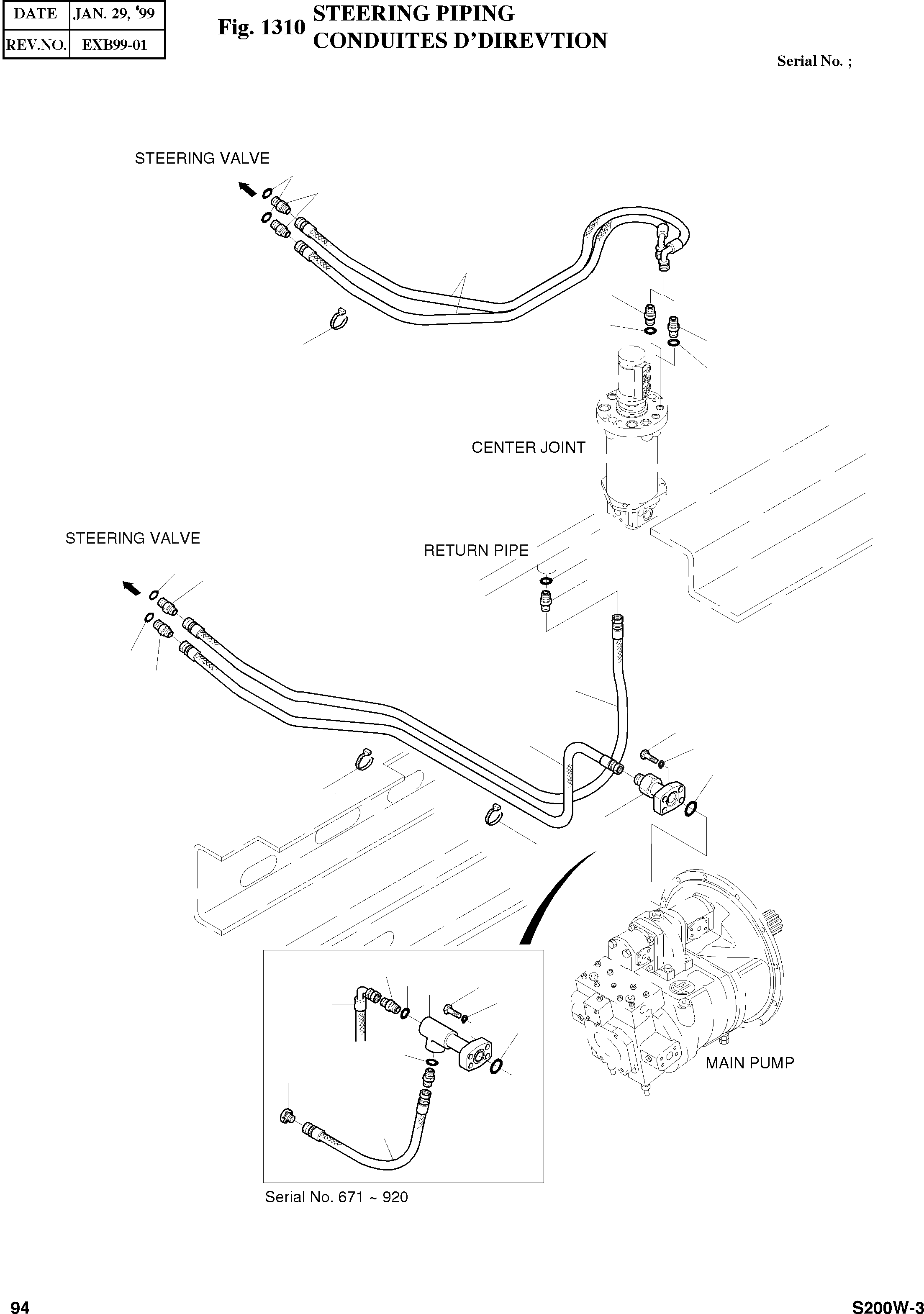 | DATE | JAN. 29, '99 |
|---|---|
| REV.NO. | EXB99-01 |

Fig. 1310 STEERING PIPING
CONDUITES D'DIREVTION

Serial No. ;

STEERING VALVE

CENTER JOINT

STEERING VALVE

RETURN PIPE

MAIN PUMP

Serial No. 671 ~ 920

94

S200W-3