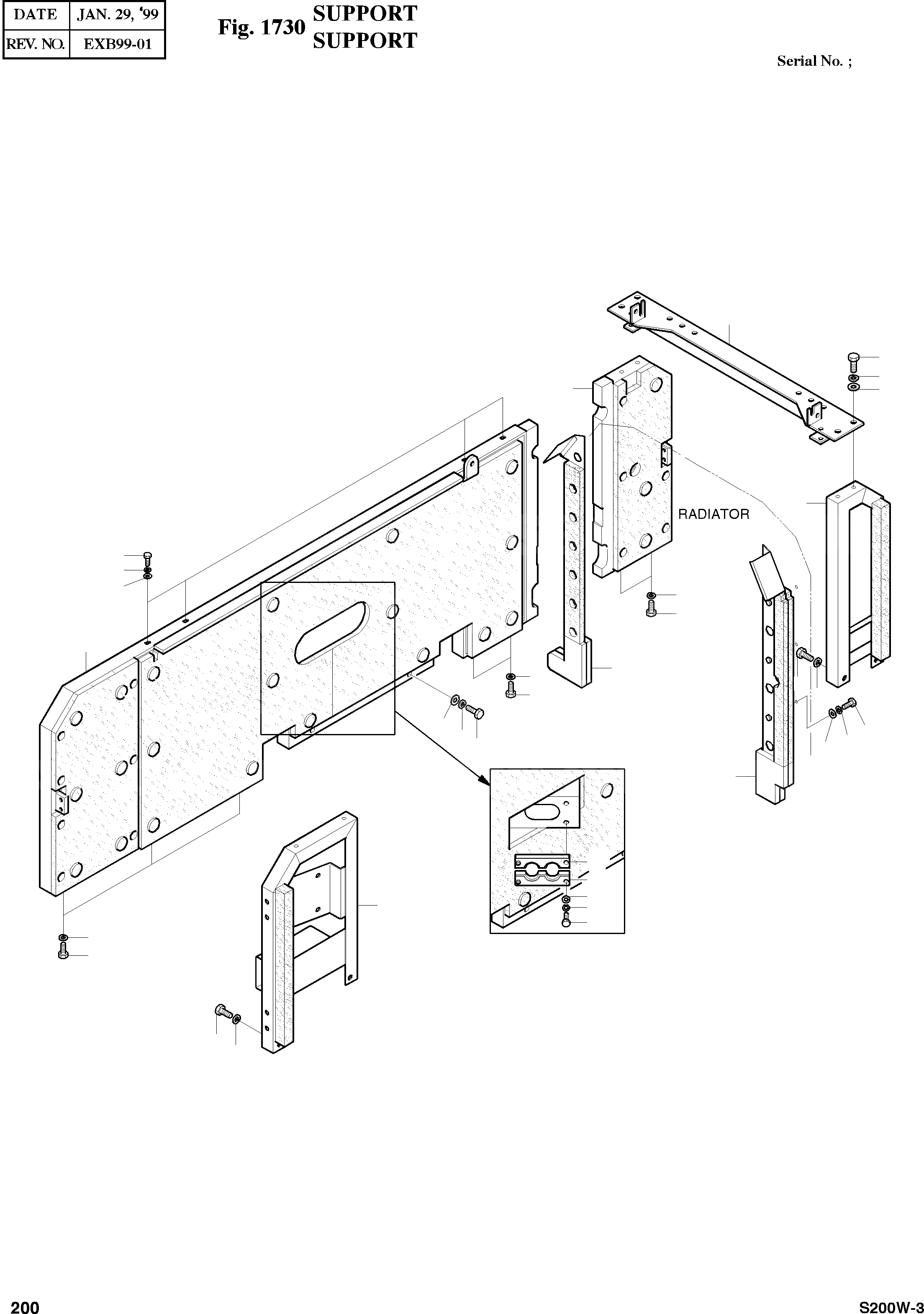 | DATE | JAN. 29, '99 |
|---|---|
| REV. NO. | EXB99-01 |

Fig. 1730 SUPPORT
SUPPORT

Serial No. ;

RADIATOR

200

S200W-3