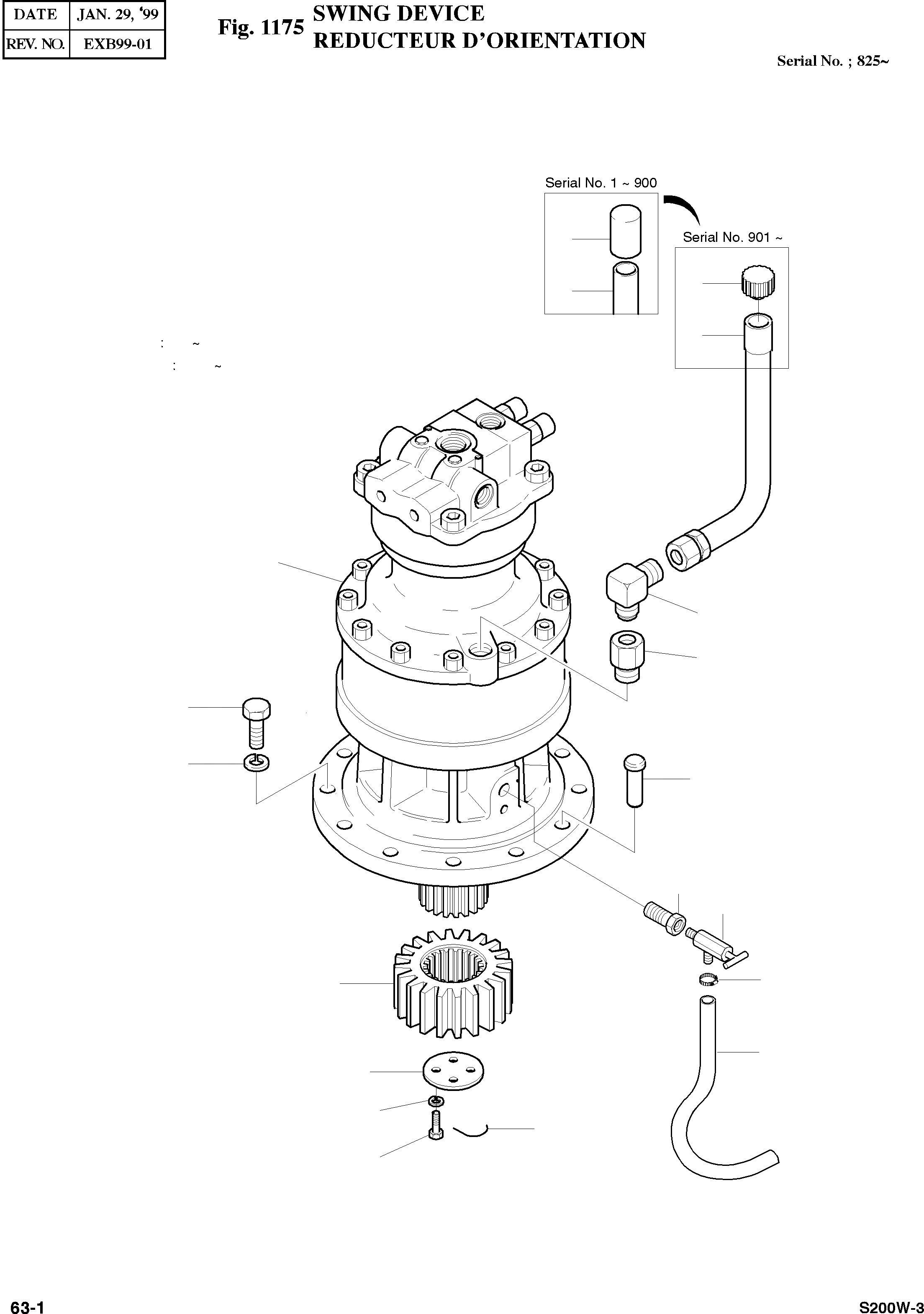 | DATE | JAN. 29, '99 |
|---|---|
| REV. NO. | EXB99-01 |

Fig. 1175 SWING DEVICE
REDUCTEUR D'ORIENTATION

Serial No. ; 825~

Serial No. 1 ~ 900

Serial No. 901 ~

: ~

: ~

63-1

S200W-3