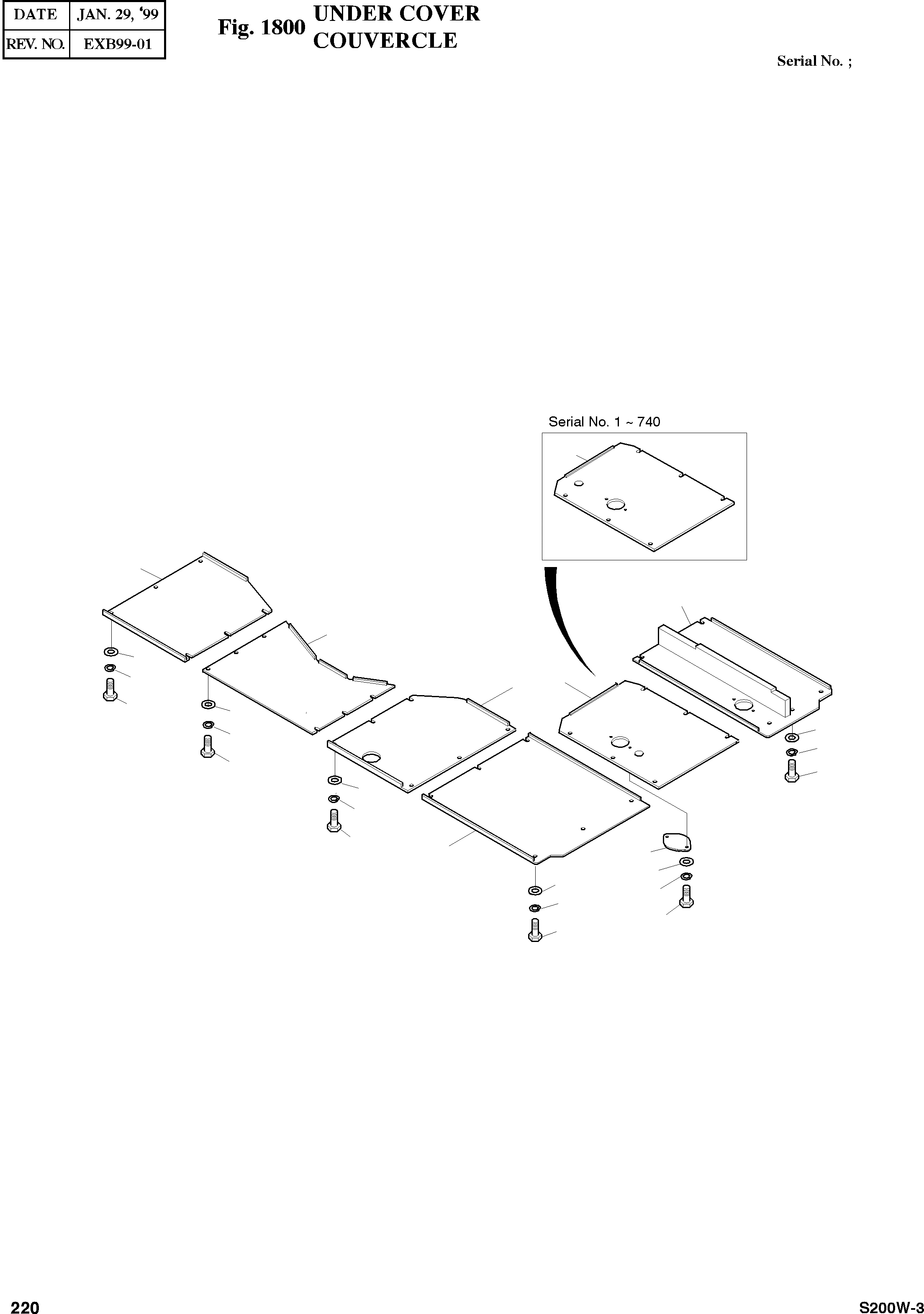 | DATE | JAN. 29, '99 |
|---|---|
| REV. NO. | EXB99-01 |

Fig. 1800 UNDER COVER
COUVERCLE

Serial No. ;

Serial No. 1 ~ 740

220

S200W-3