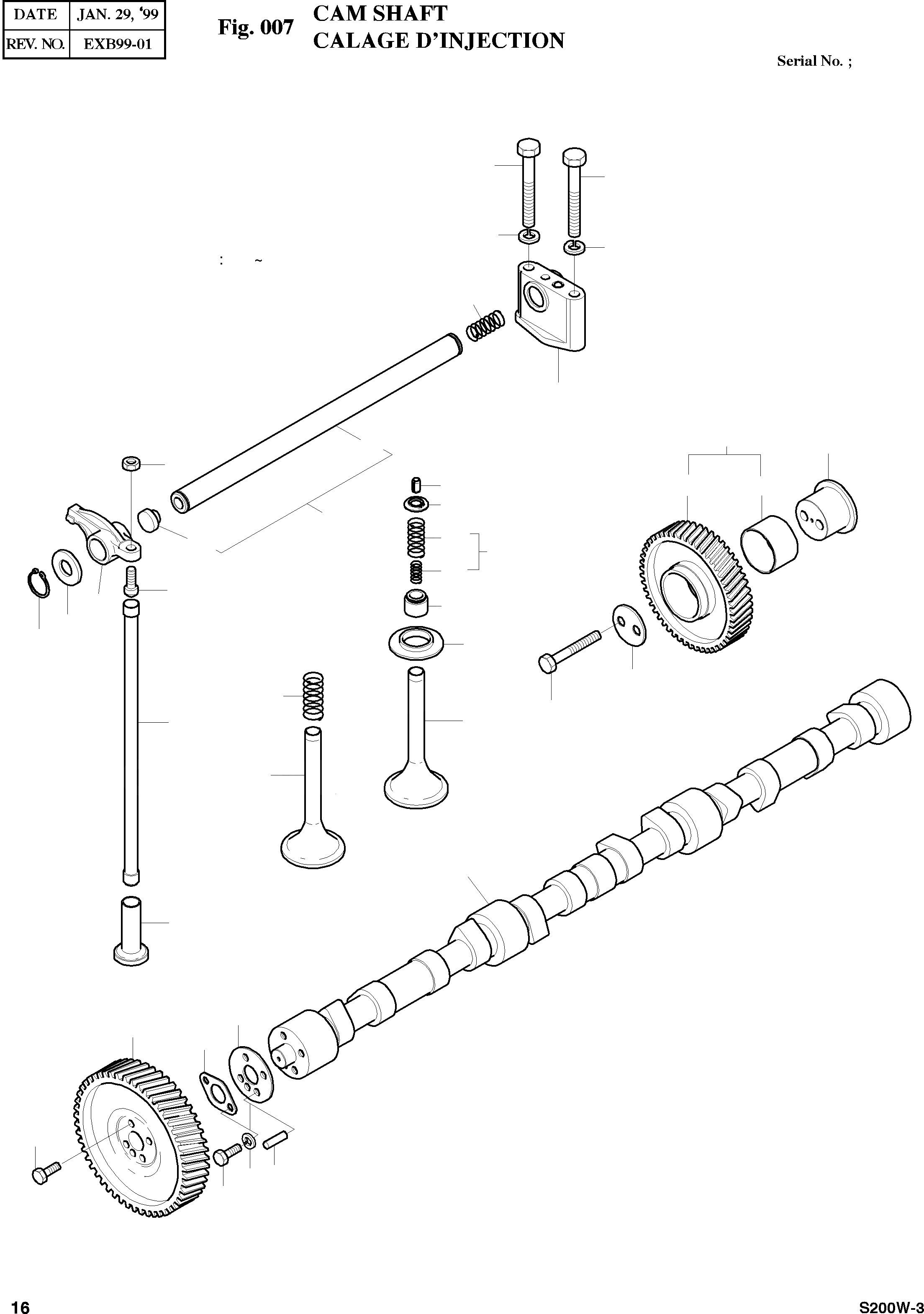 | DATE | JAN. 29, '99 |
|---|---|
| REV. NO. | EXB99-01 |

Fig. 007 CAM SHAFT
CALAGE D'INJECTION

Serial No. ;

: ~

16

S200W-3