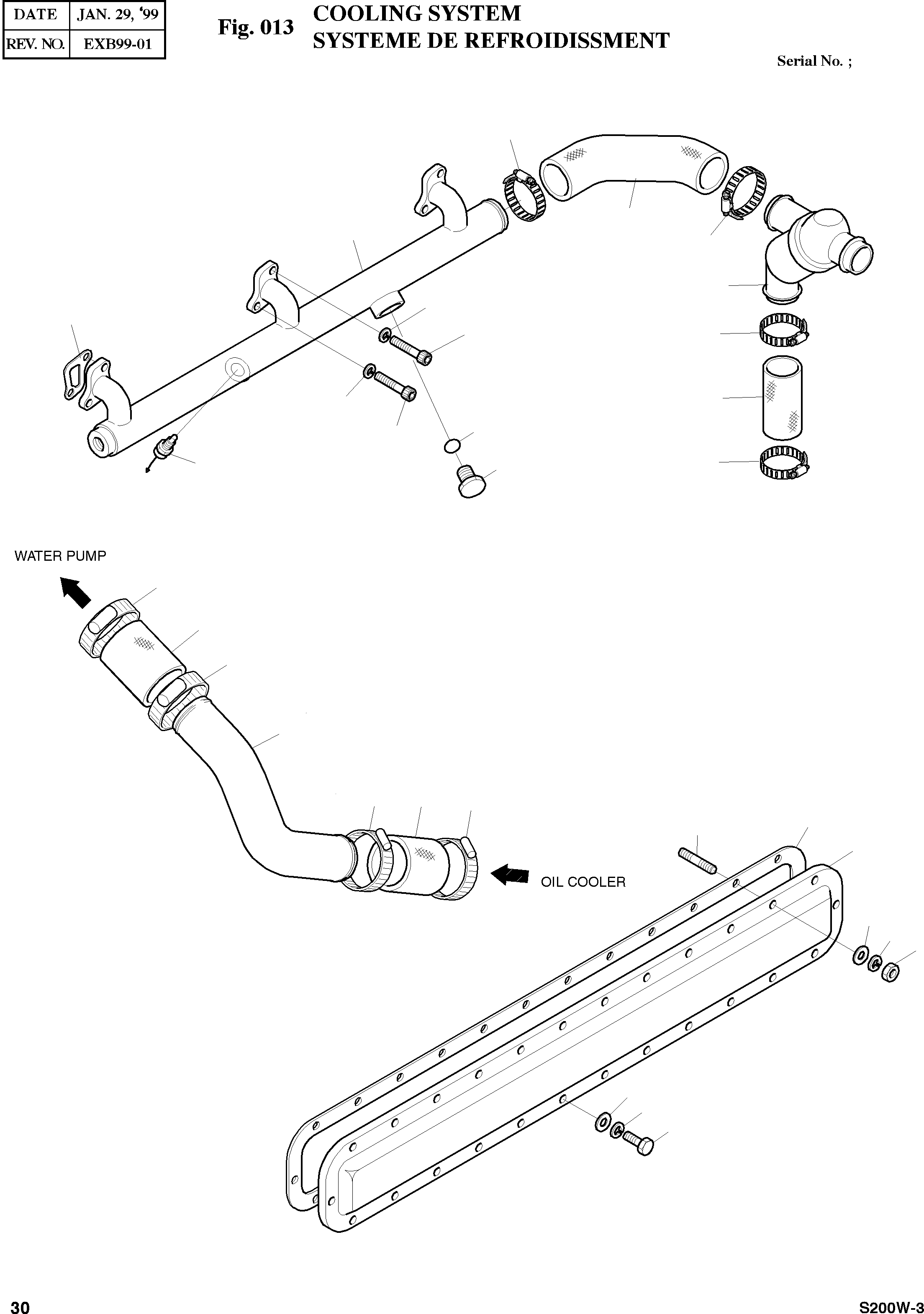 | DATE | JAN. 29, '99 |
|---|---|
| REV. NO. | EXB99-01 |

Fig. 013 COOLING SYSTEM
SYSTEME DE REFROIDISSMENT

Serial No. ;

WATER PUMP

OIL COOLER

30

S200W-3