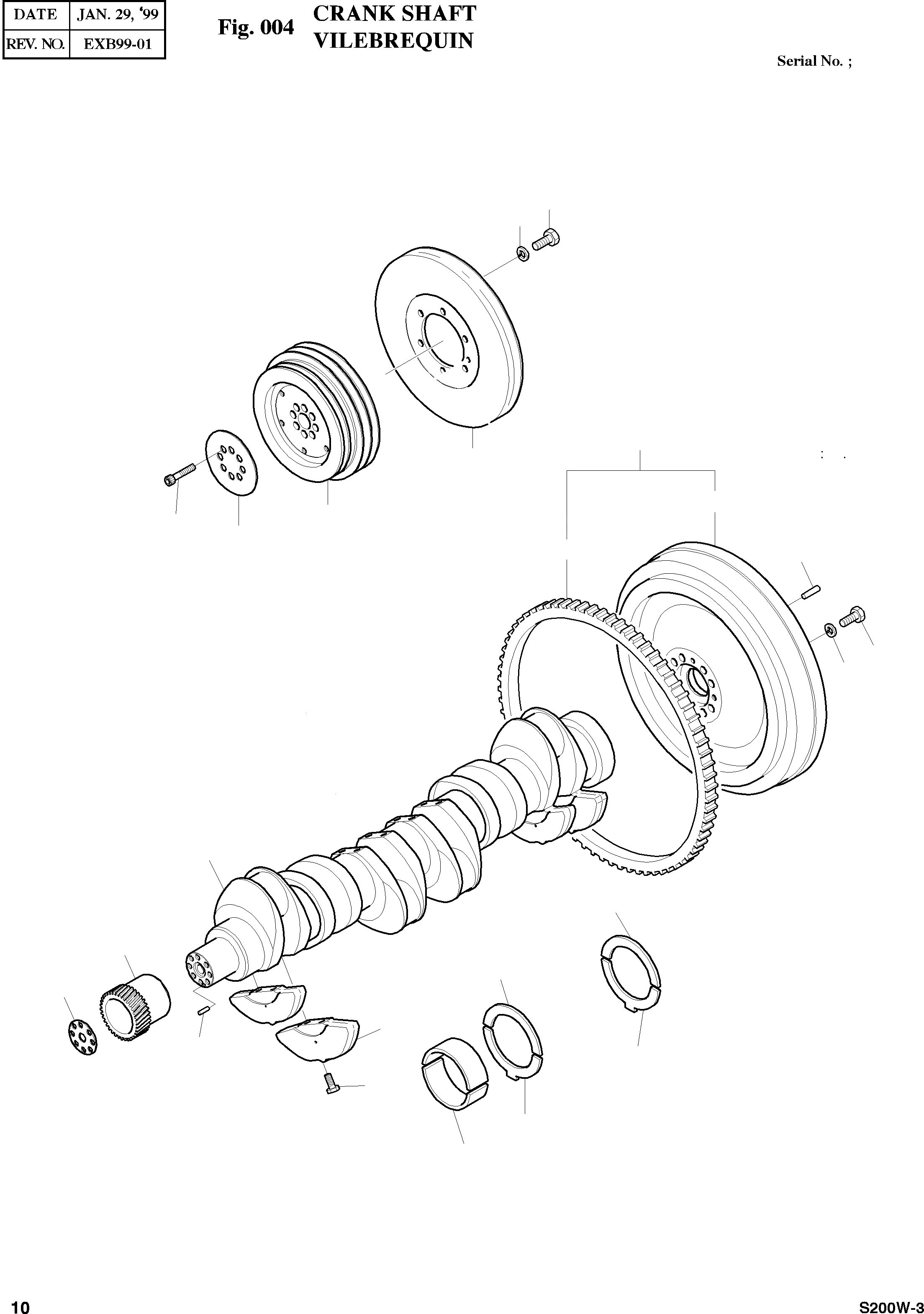 | DATE | JAN. 29, '99 |
|---|---|
| REV. NO. | EXB99-01 |

Fig. 004 CRANK SHAFT
VILEBREQUIN

Serial No. ;

10

S200W-3