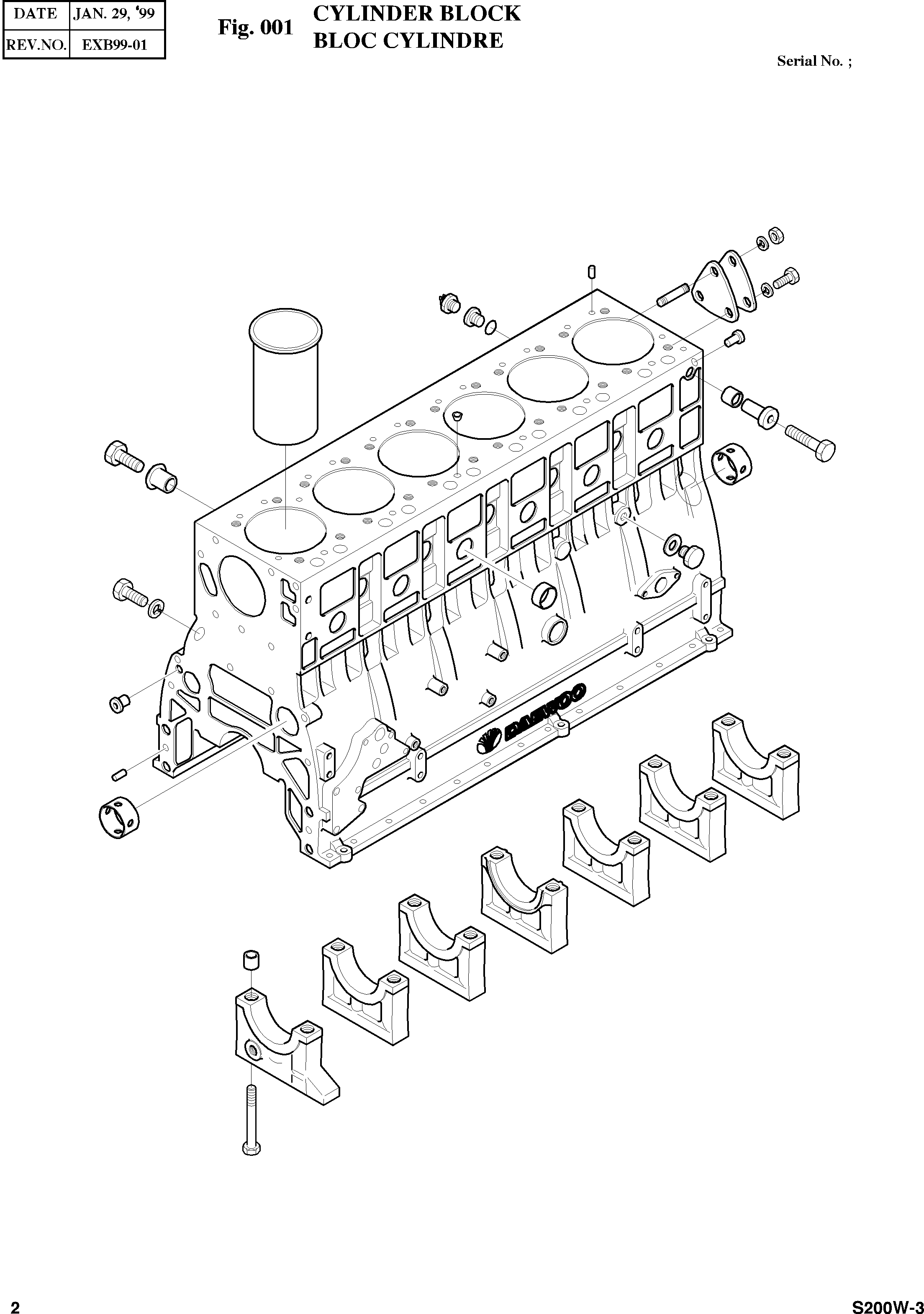 | DATE | JAN. 29, '99 |
|---|---|
| REV.NO. | EXB99-01 |

Fig. 001 CYLINDER BLOCK
BLOC CYLINDRE

Serial No. ;

DAEWOO

2

S200W-3