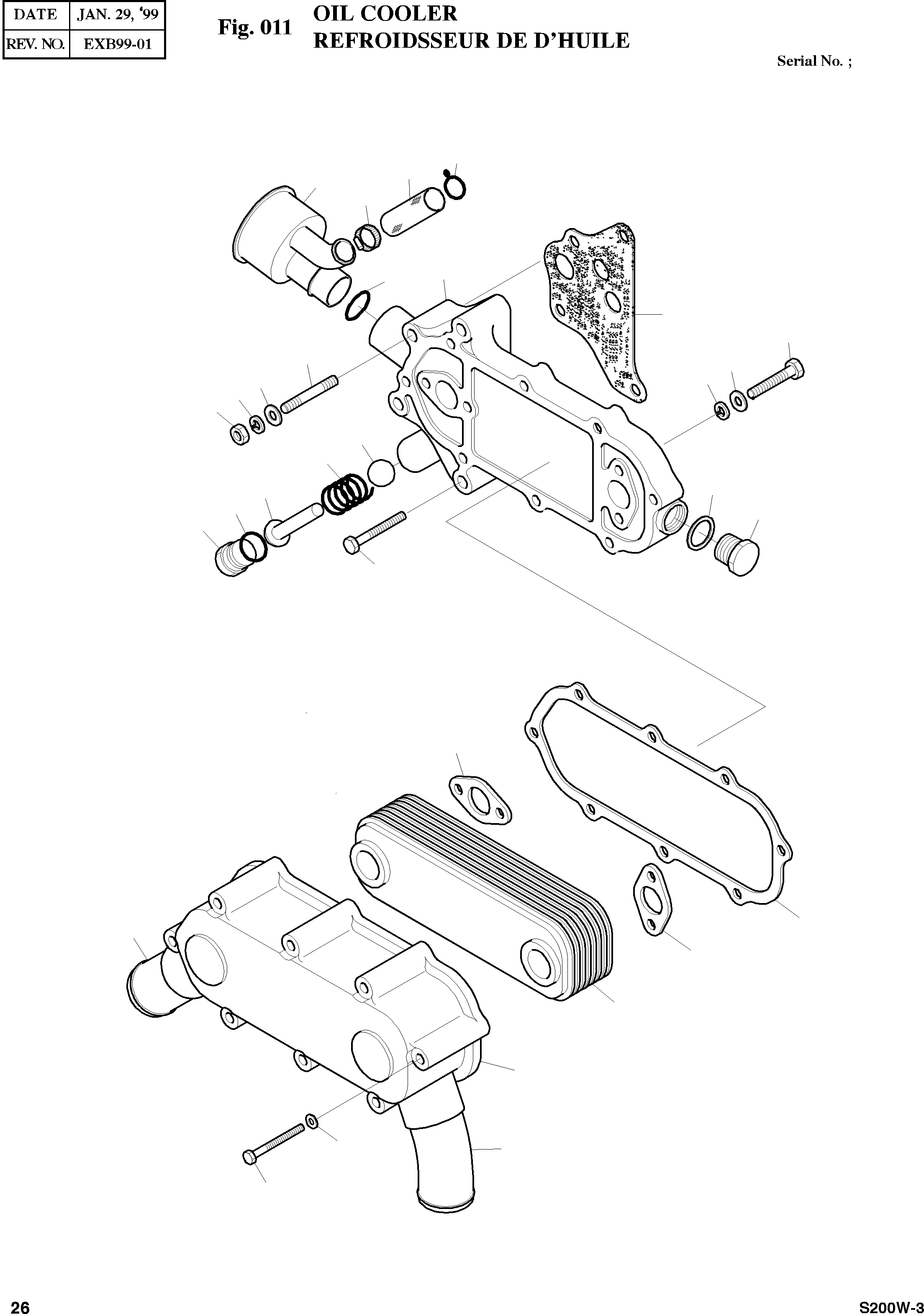 | DATE | JAN. 29, '99 |
|---|---|
| REV. NO. | EXB99-01 |

Fig. 011 OIL COOLER
REFROIDSSEUR DE D'HUILE

Serial No. ;

26

S200W-3