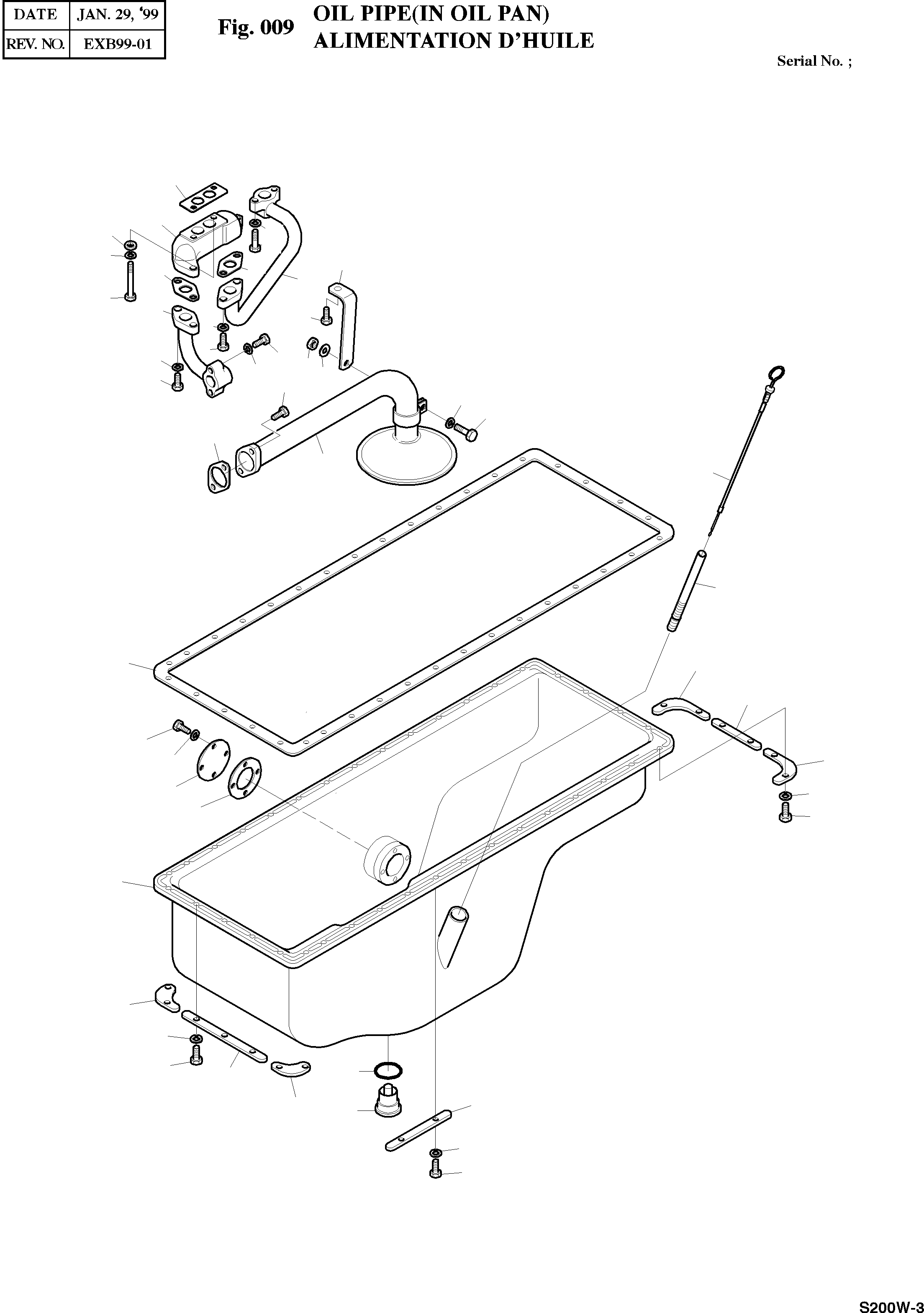 | DATE | JAN. 29, '99 |
|---|---|
| REV. NO. | EXB99-01 |

Fig. 009 OIL PIPE(IN OIL PAN)
ALIMENTATION D'HUILE

Serial No. ;

S200W-3