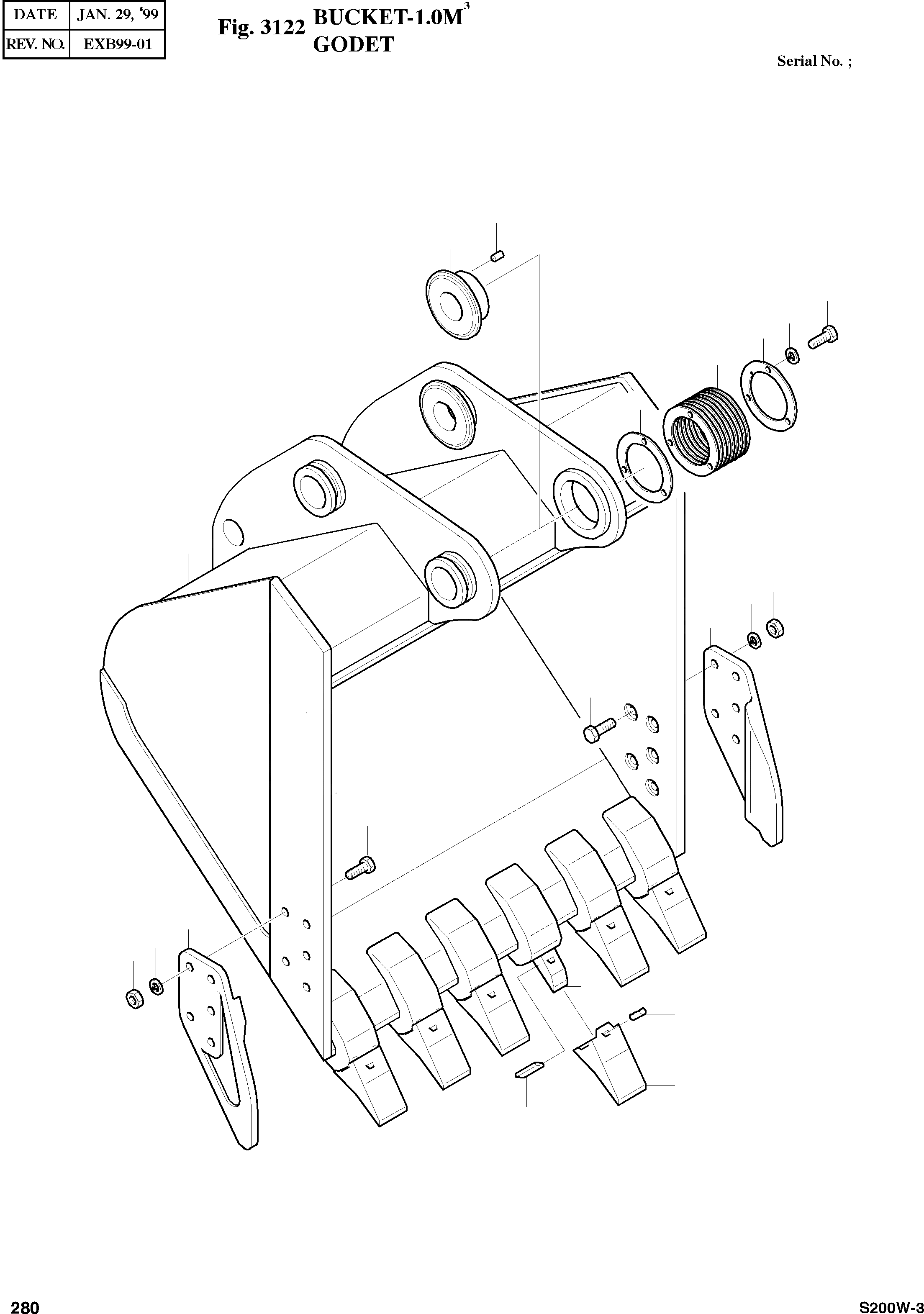 | DATE | JAN. 29, '99 |
|---|---|
| REV. NO. | EXB99-01 |

Fig. 3122 BUCKET-1.0M$^3$
GODET

Serial No. ;

280

S200W-3