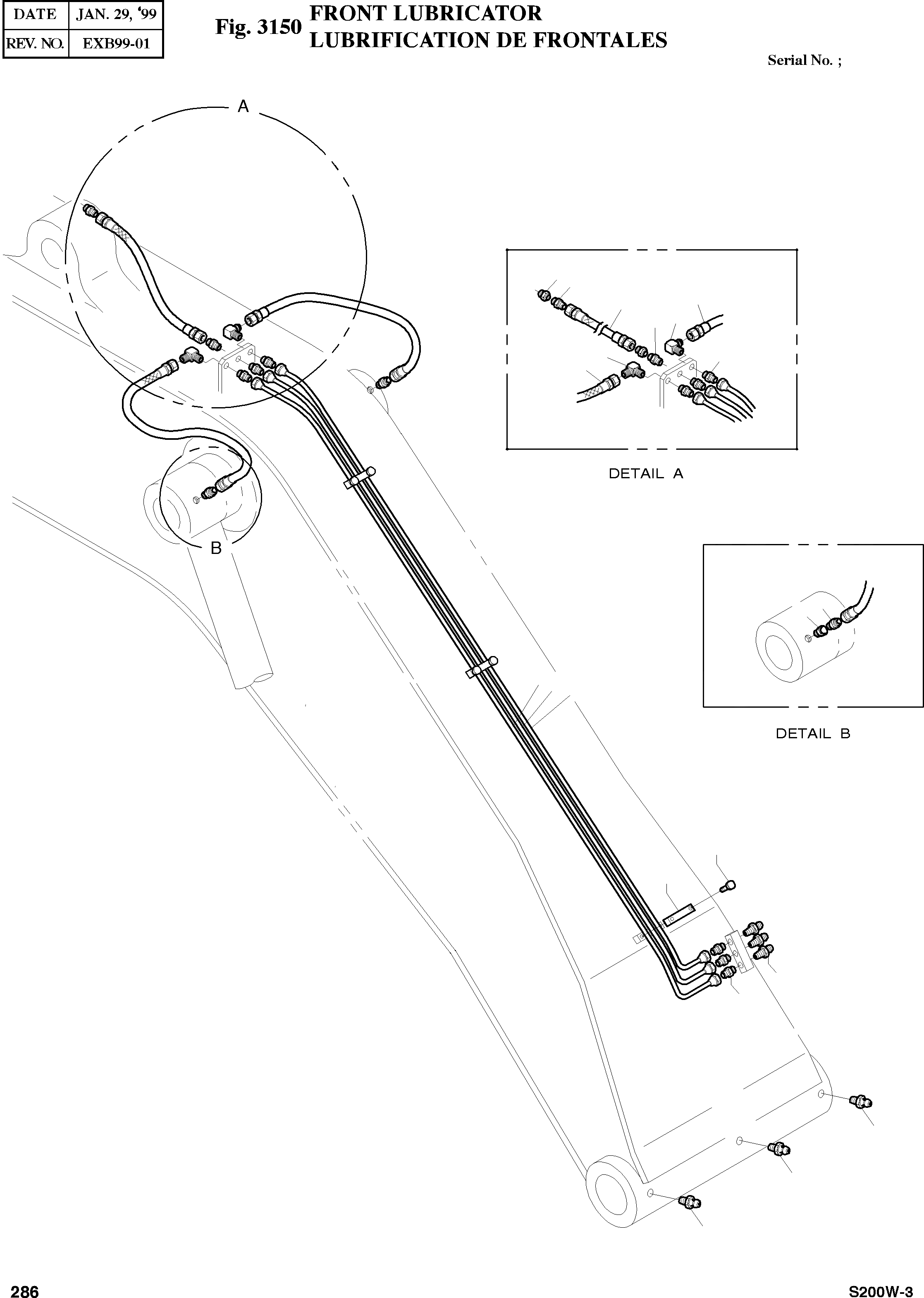 | DATE | JAN. 29, '99 |
|---|---|
| REV. NO. | EXB99-01 |

Fig. 3150 FRONT LUBRICATOR
LUBRIFICATION DE FRONTALES

Serial No. ;

A

B

DETAIL A

DETAIL B

286

S200W-3