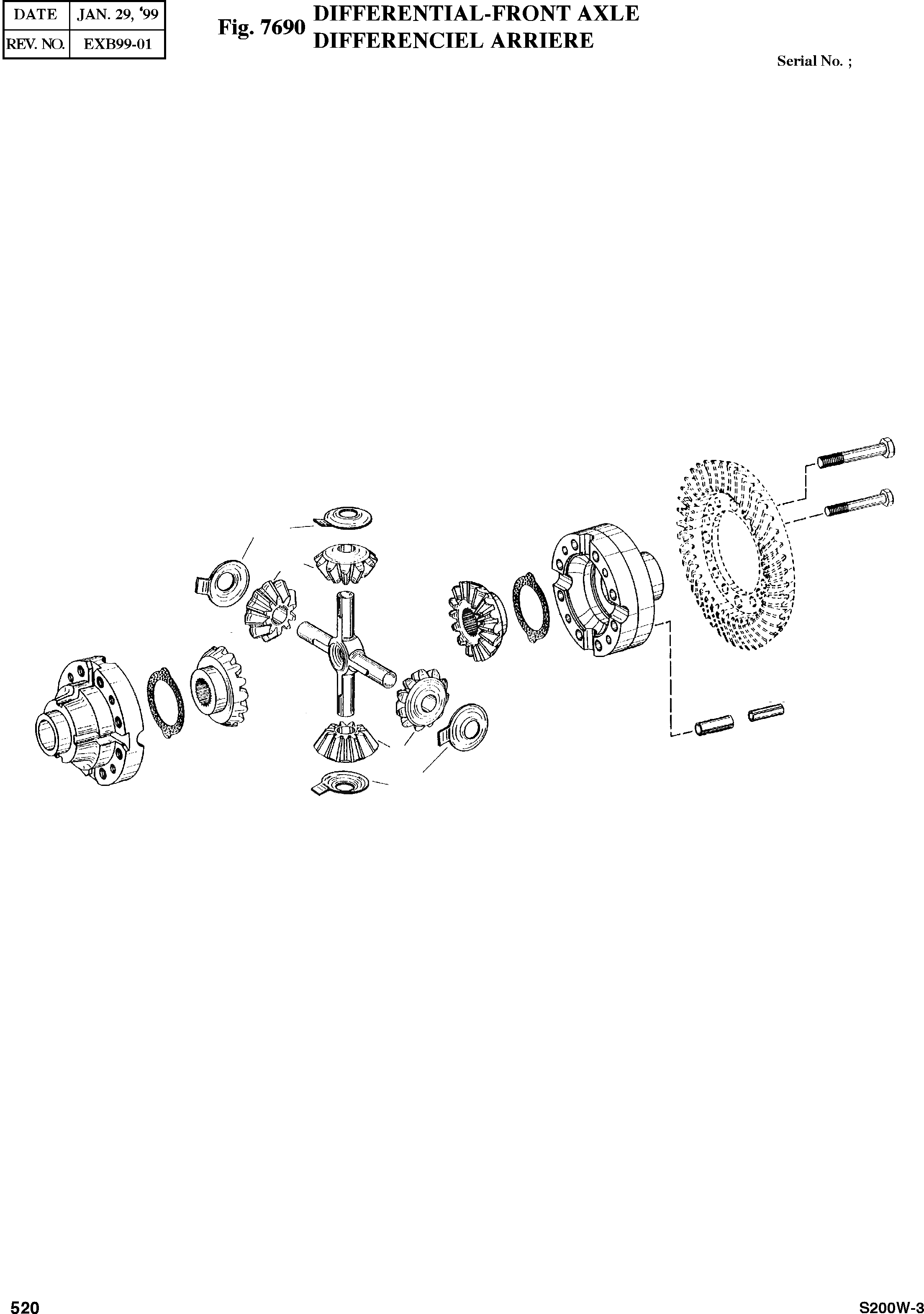 | DATE | JAN. 29, '99 |
|---|---|
| REV. NO. | EXB99-01 |

Fig. 7690 DIFFERENTIAL-FRONT AXLE
DIFFERENCIEL ARRIERE

Serial No. ;

520

S200W-3