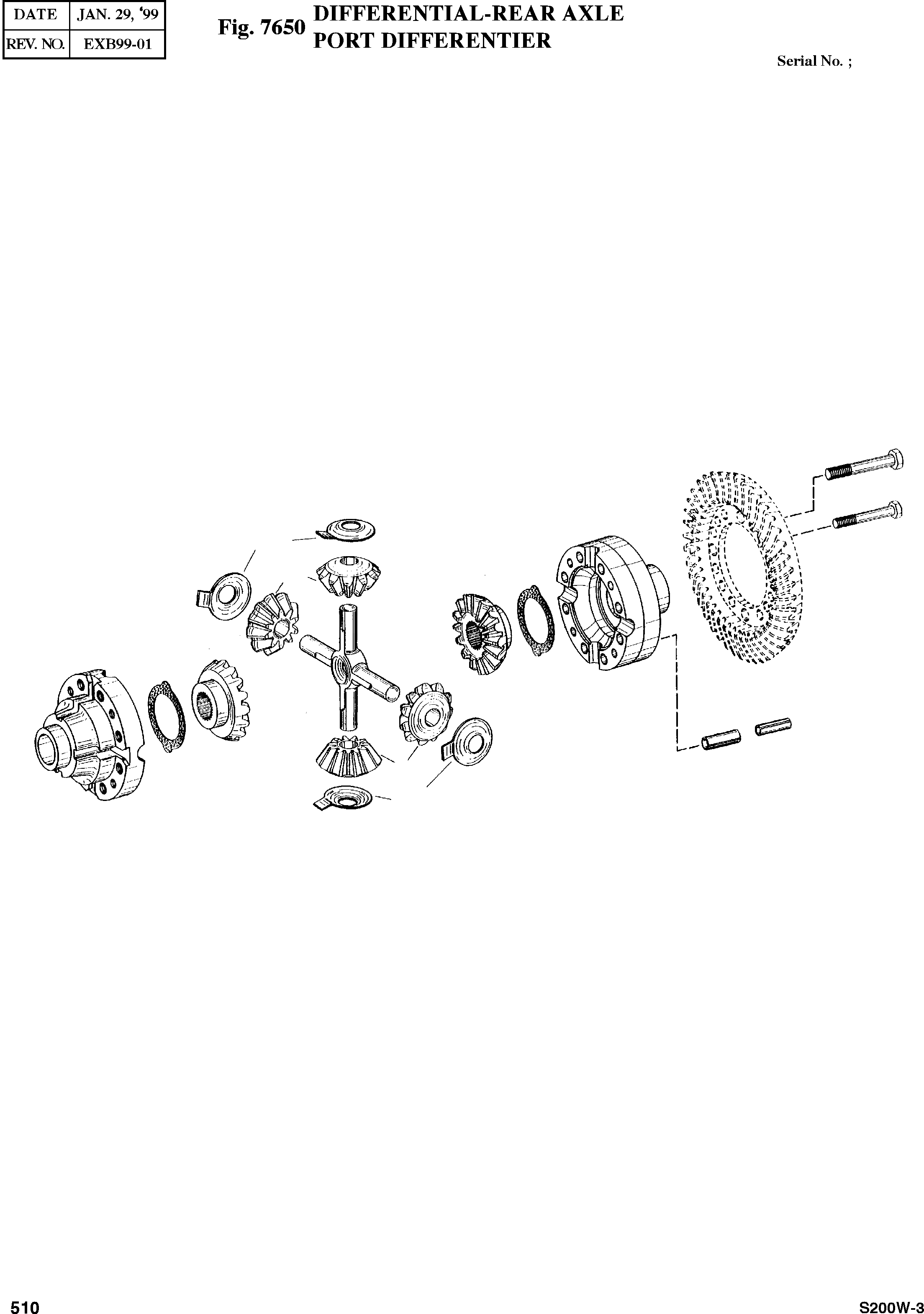 | DATE | JAN. 29, '99 |
|---|---|
| REV. NO. | EXB99-01 |

Fig. 7650 DIFFERENTIAL-REAR AXLE
PORT DIFFERENTIER

Serial No. ;

510

S200W-3