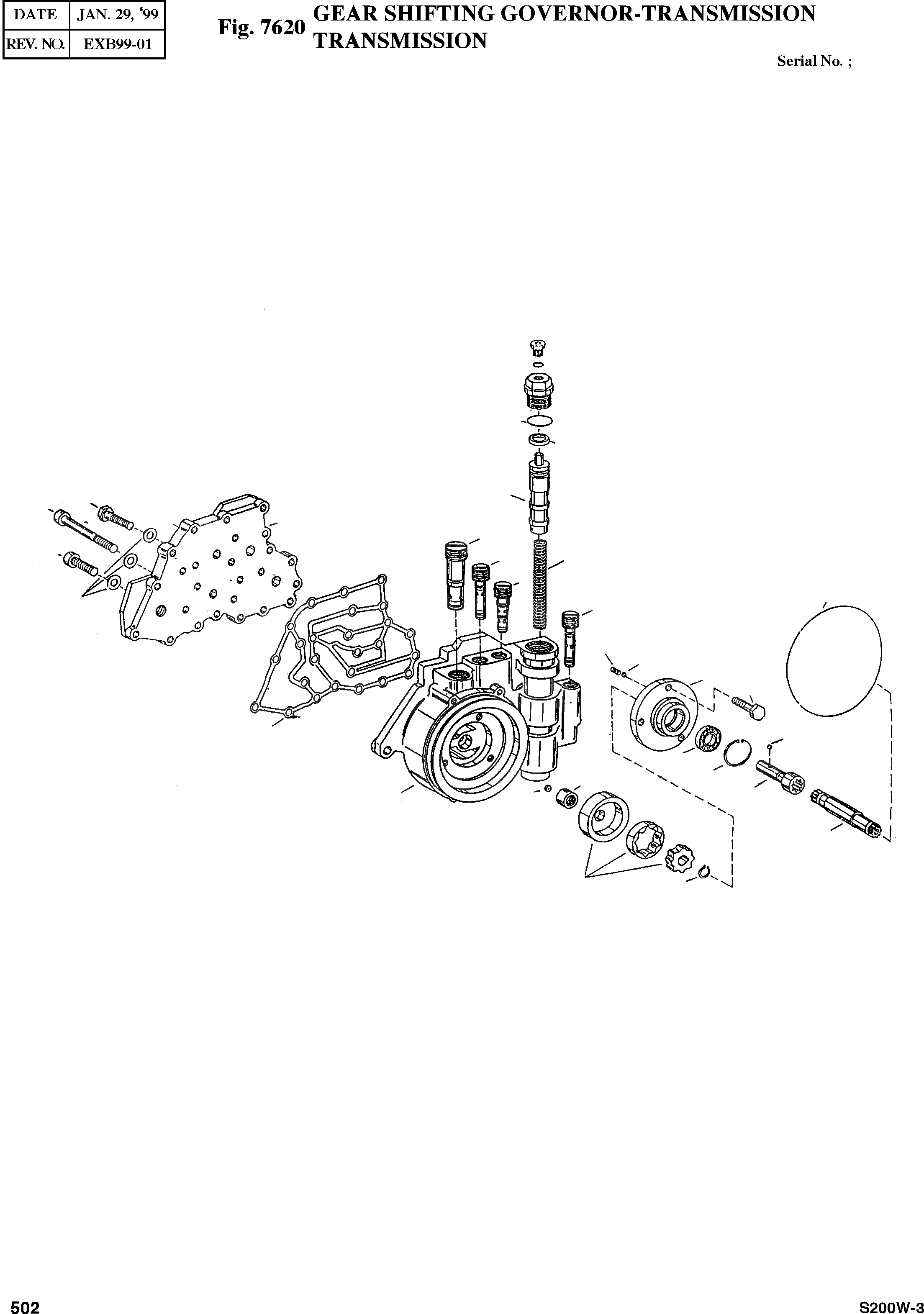 | DATE | JAN. 29, '99 |
|---|---|
| REV. NO. | EXB99-01 |

Fig. 7620 GEAR SHIFTING GOVERNOR-TRANSMISSION TRANSMISSION

Serial No. ;

502

S200W-3