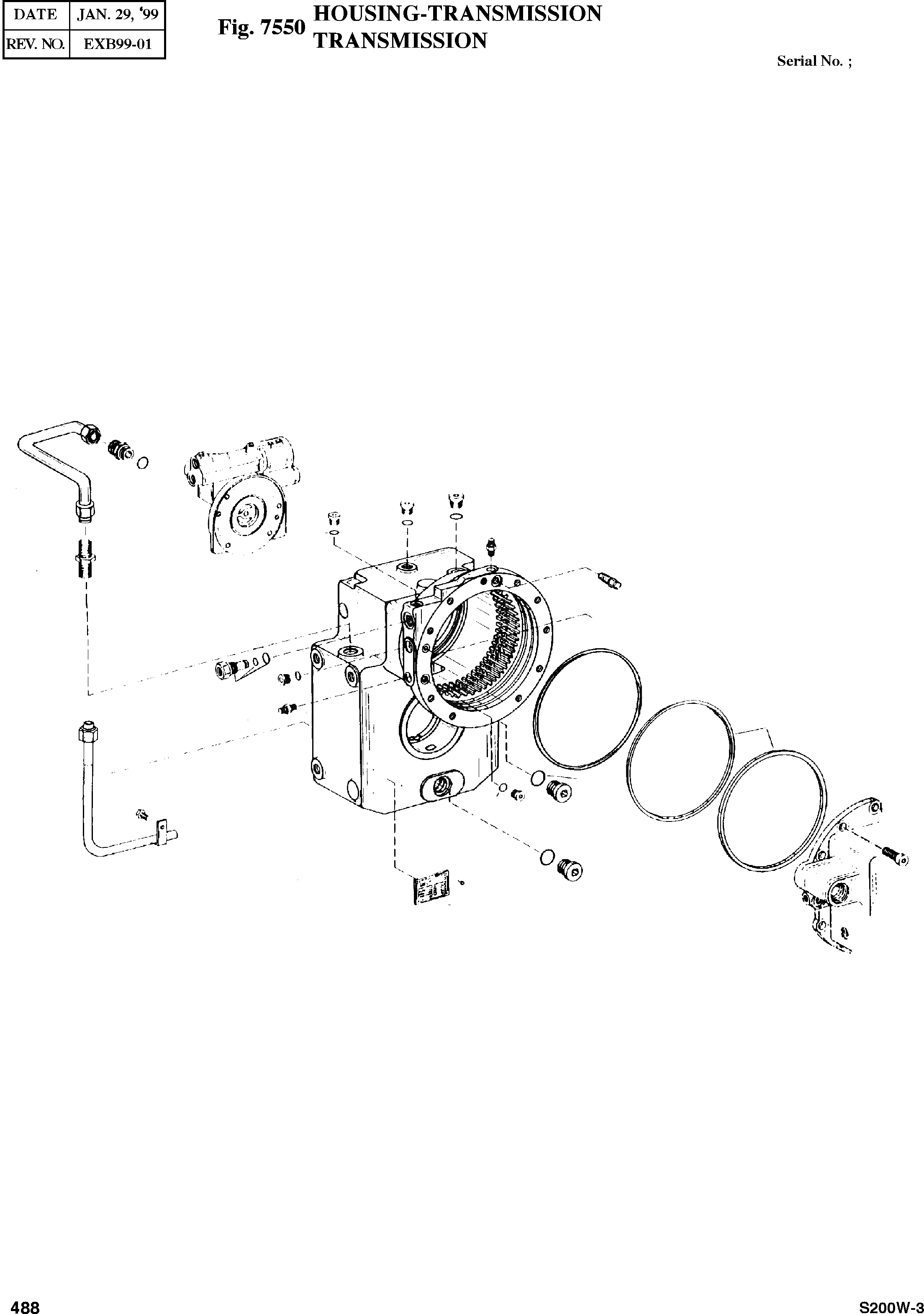 | DATE | JAN. 29, '99 |
|---|---|
| REV. NO. | EXB99-01 |

Fig. 7550 HOUSING-TRANSMISSION TRANSMISSION

Serial No. ;

488

S200W-3