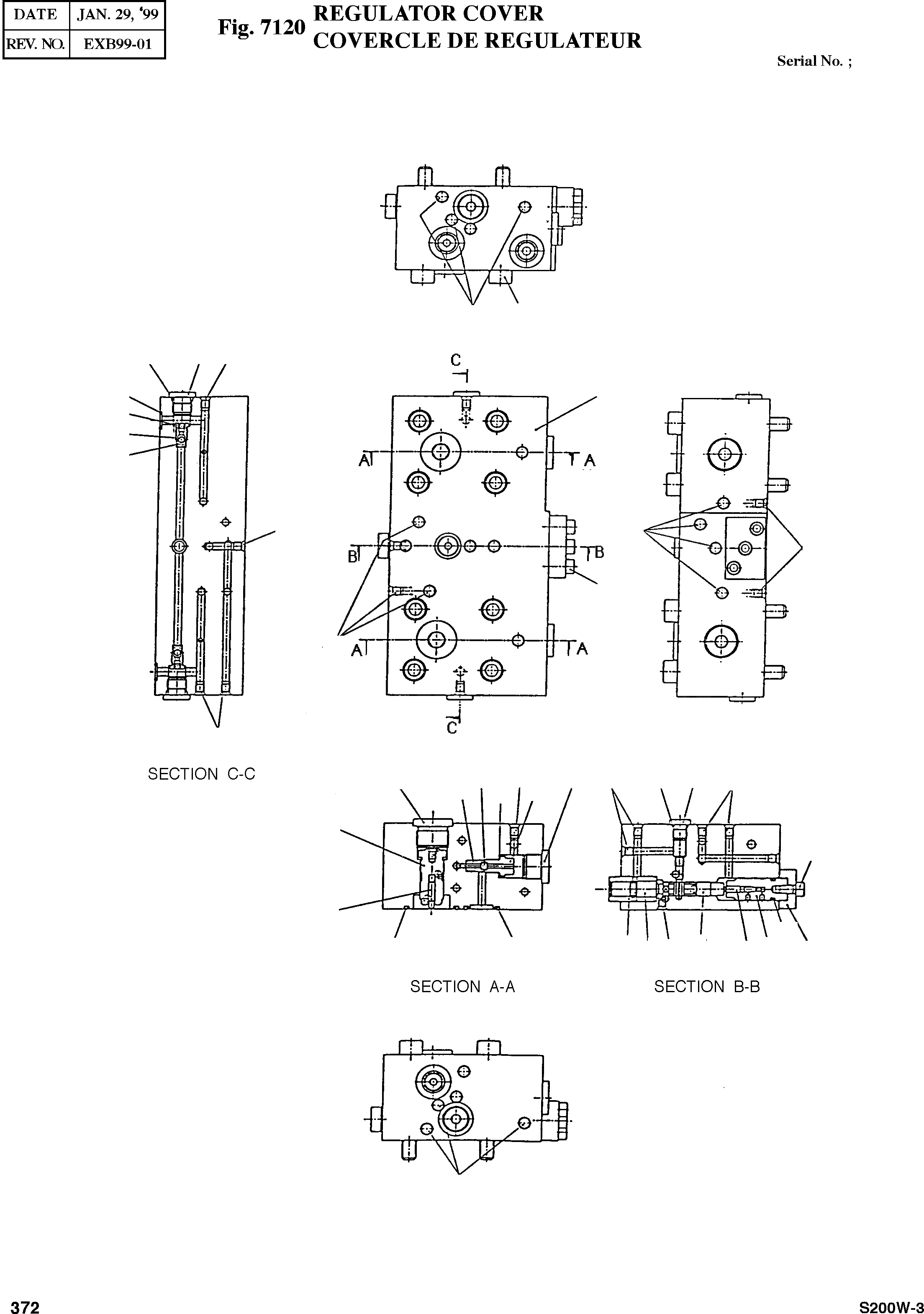 | DATE | JAN. 29, '99 |
|---|---|
| REV. NO. | EXB99-01 |

Fig. 7120 REGULATOR COVER
COVERCLE DE REGULATEUR

Serial No. ;

C

A A

B B

A A

C

SECTION C-C

SECTION A-A

SECTION B-B

372

S200W-3