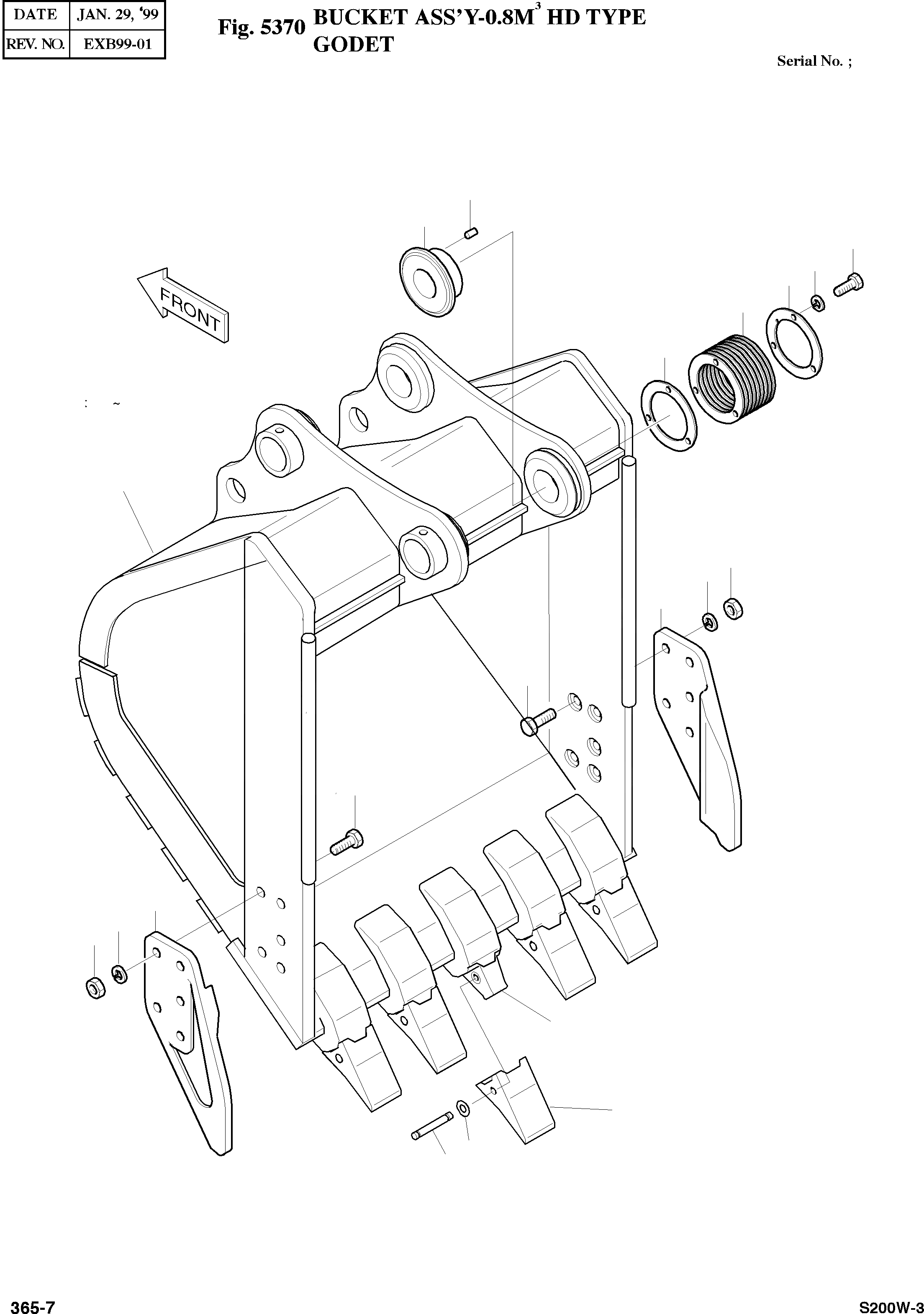 | DATE | JAN. 29, '99 |
|---|---|
| REV. NO. | EXB99-01 |

Fig. 5370 BUCKET ASS'Y-0.8M$^3$ HD TYPE
GODET

Serial No. ;

FRONT

: ~

365-7

S200W-3