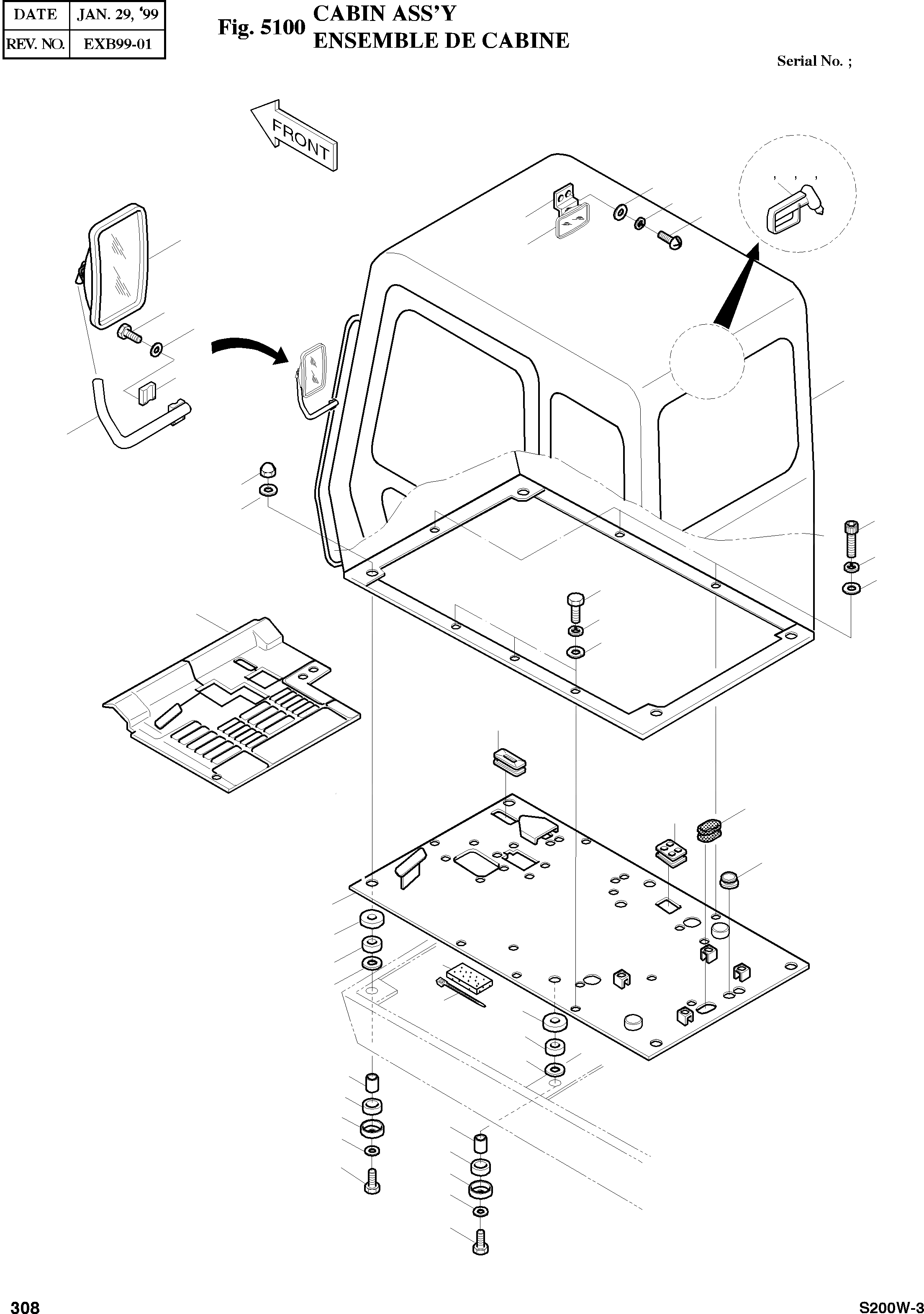 | DATE | JAN. 29, '99 |
|---|---|
| REV. NO. | EXB99-01 |

Fig. 5100 CABIN ASS'Y
ENSEMBLE DE CABINE

Serial No. ;

FRONT

308

S200W-3