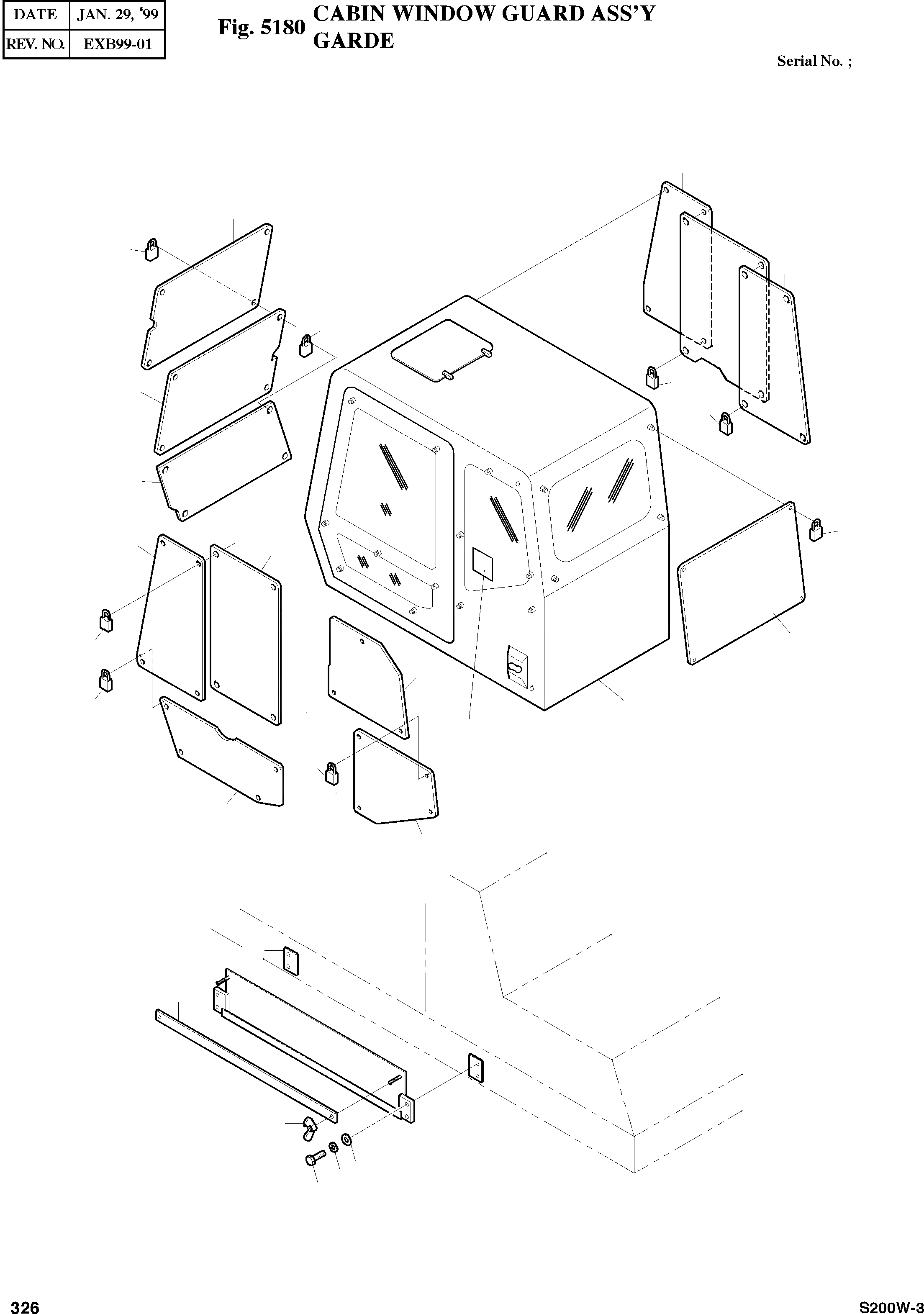 | DATE | JAN. 29, '99 |
|---|---|
| REV. NO. | EXB99-01 |

Fig. 5180 CABIN WINDOW GUARD ASS'Y
GARDE

Serial No. ;

326

S200W-3