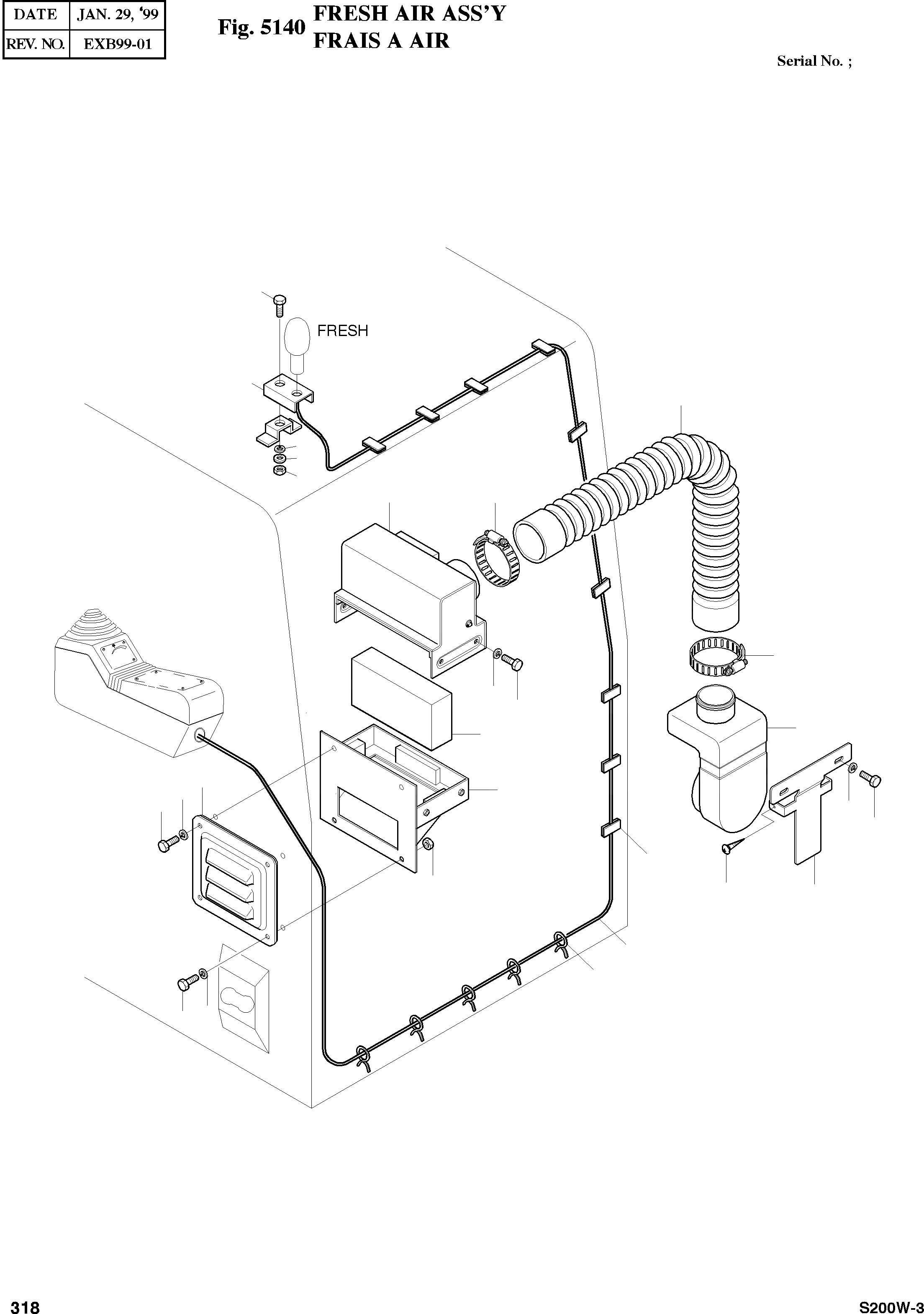 | DATE | JAN. 29, '99 |
|---|---|
| REV. NO. | EXB99-01 |

Fig. 5140 FRESH AIR ASS'Y
FRAIS A AIR

Serial No. ;

FRESH

318

S200W-3