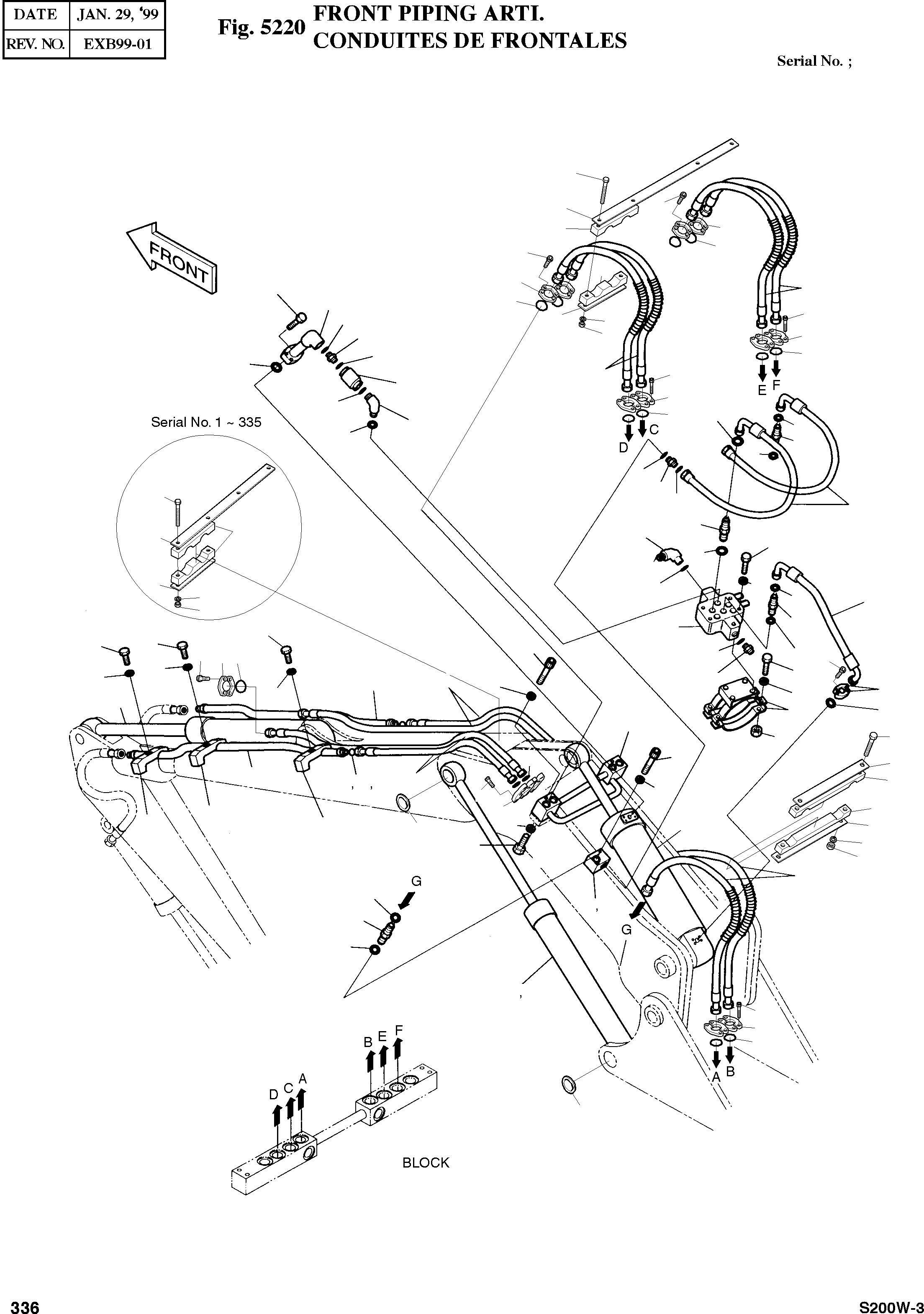 | DATE | JAN. 29, '99 |
|---|---|
| REV. NO. | EXB99-01 |

Fig. 5220 FRONT PIPING ARTI.
CONDUITES DE FRONTALES

Serial No. ;

FRONT

Serial No. 1 ~ 335

E F

D C

G

G

A B

B E F

D C A

BLOCK

336

S200W-3