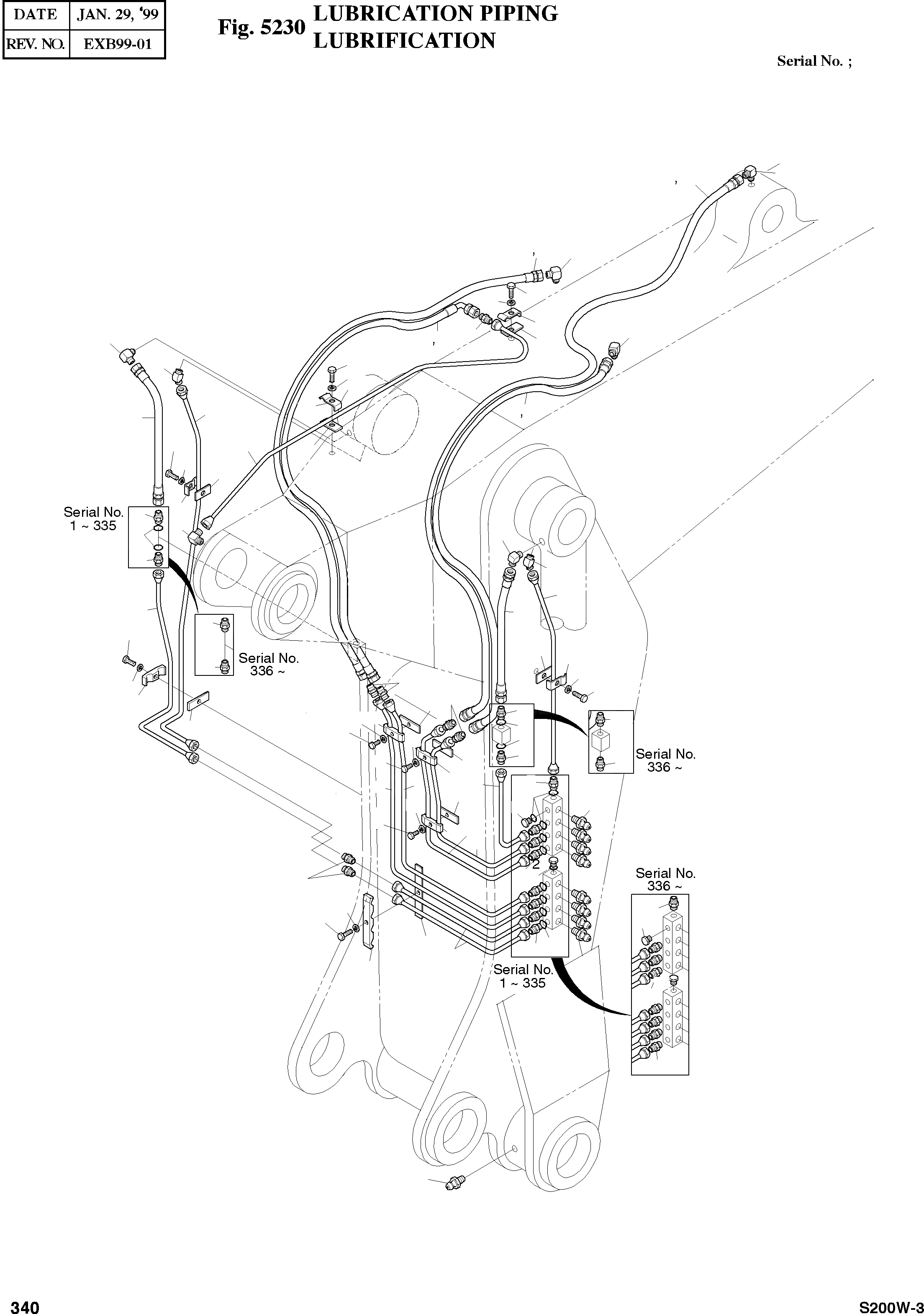 | DATE | JAN. 29, '99 |
|---|---|
| REV. NO. | EXB99-01 |

Fig. 5230 LUBRICATION PIPING
LUBRIFICATION

Serial No. ;

Serial No.
1 ~ 335

Serial No.
336 ~

Serial No.
336 ~

2

Serial No.
336 ~

Serial No.
1 ~ 335

340

S200W-3