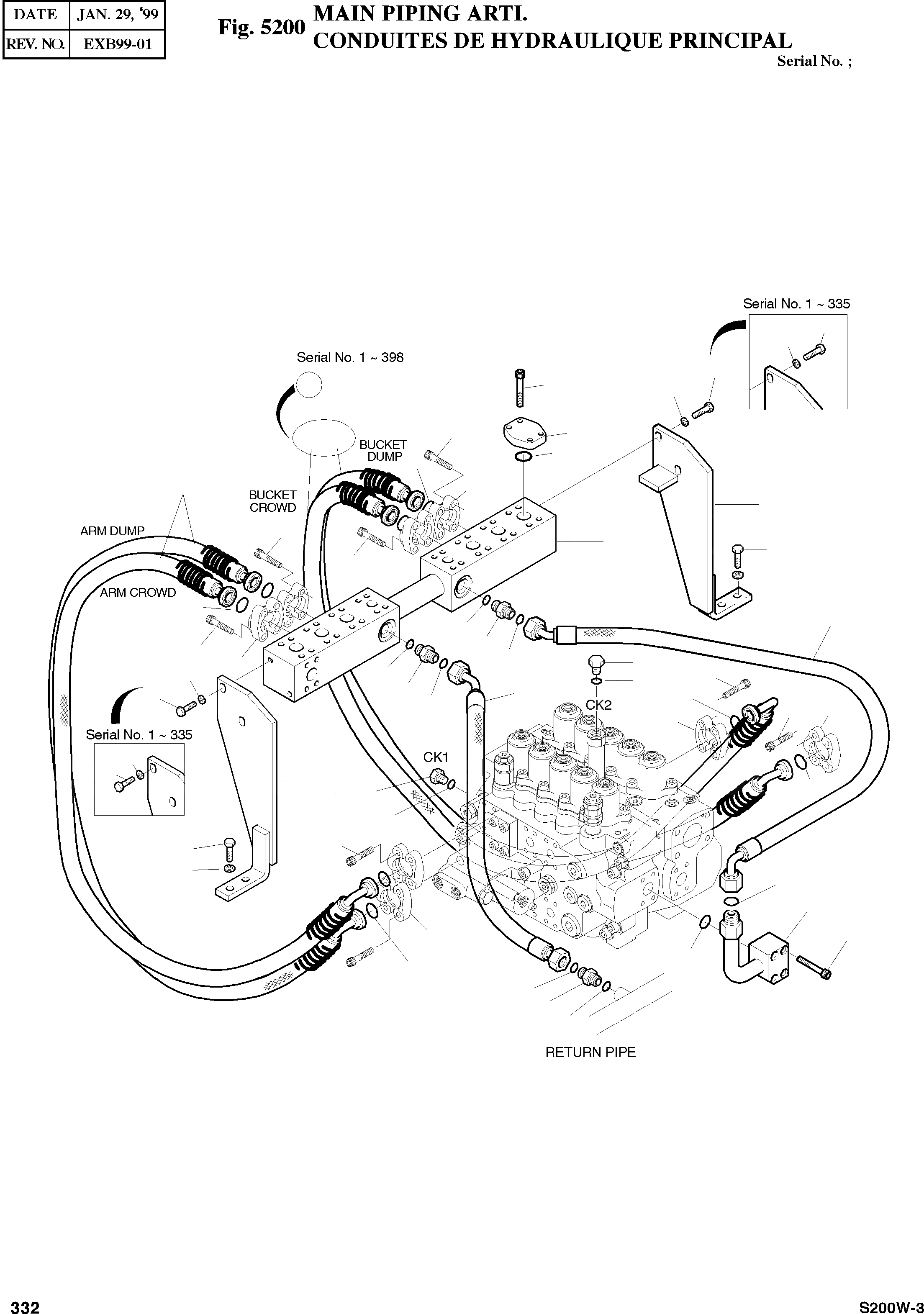 | DATE | JAN. 29, '99 |
|---|---|
| REV. NO. | EXB99-01 |

Fig. 5200 MAIN PIPING ARTI.
CONDUITES DE HYDRAULIQUE PRINCIPAL

Serial No. ;

Serial No. 1 ~ 335

Serial No. 1 ~ 398

BUCKET DUMP

BUCKET CROWD

ARM DUMP

ARM CROWD

CK2

Serial No. 1 ~ 335

CK1

RETURN PIPE

332

S200W-3