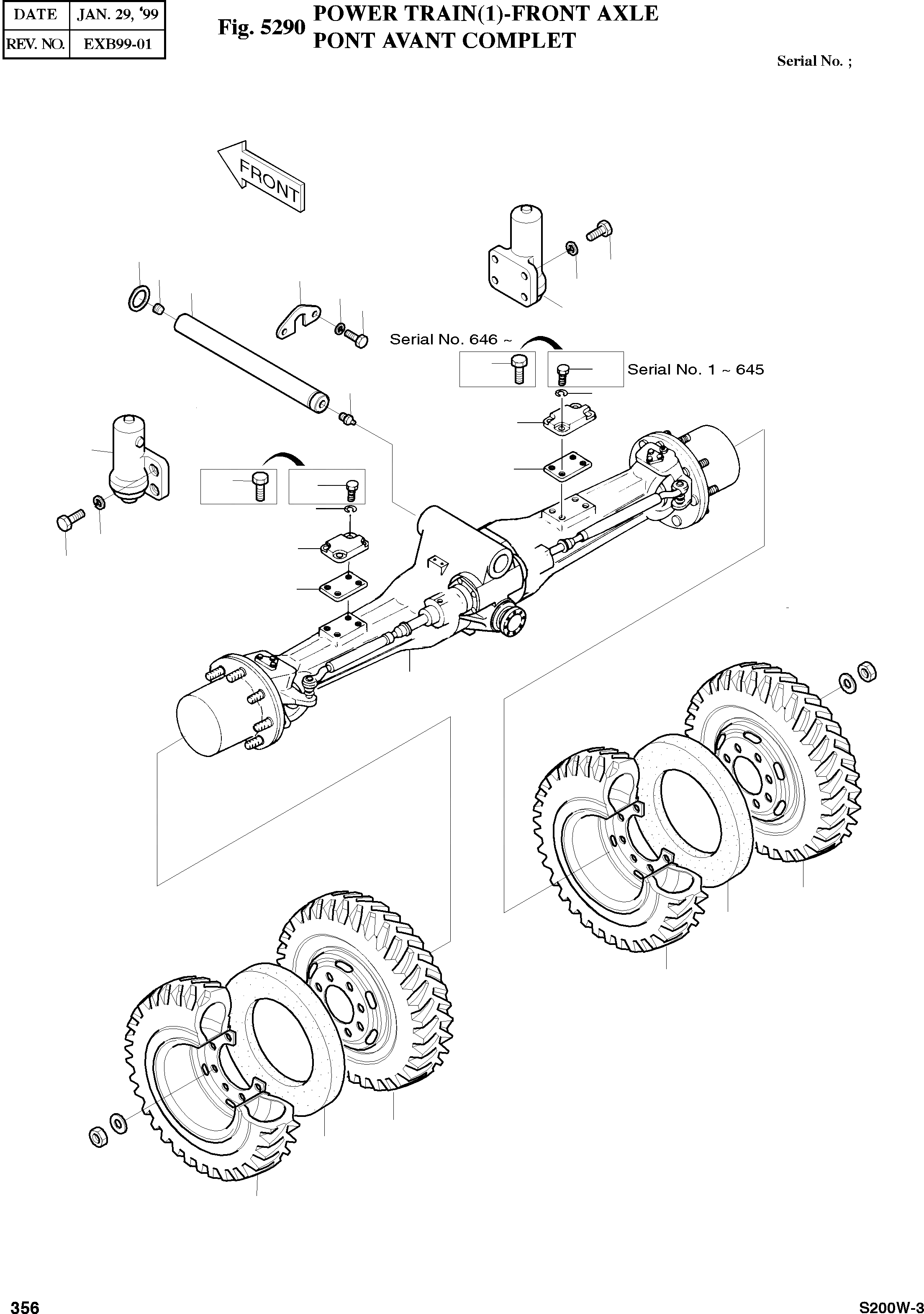 | DATE | JAN. 29, '99 |
|---|---|
| REV. NO. | EXB99-01 |

Fig. 5290 POWER TRAIN(1)-FRONT AXLE
PONT AVANT COMPLET

Serial No. ;

FRONT

Serial No. 646 ~

Serial No. 1 ~ 645

356

S200W-3