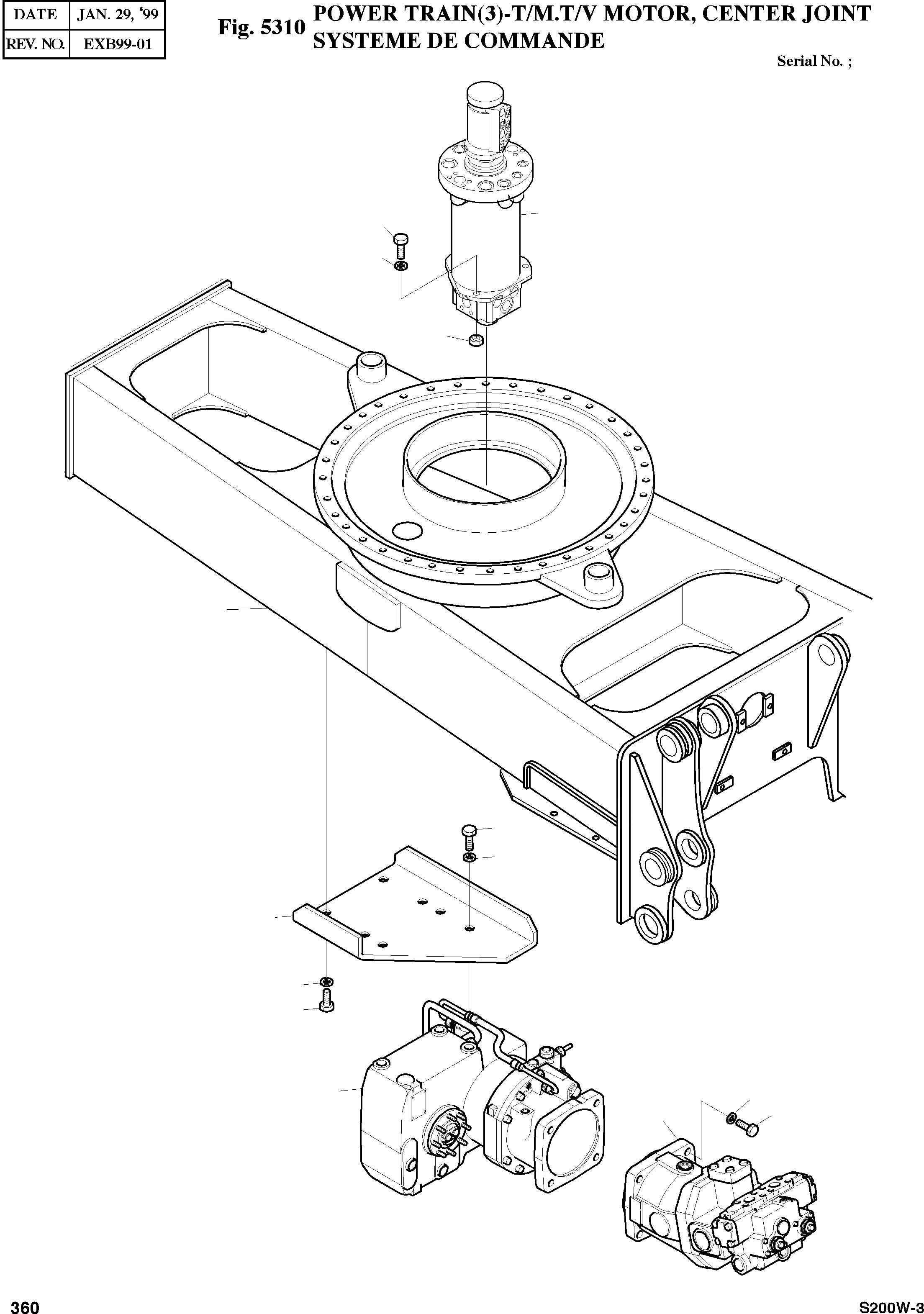 | DATE | JAN. 29, '99 |
|---|---|
| REV. NO. | EXB99-01 |

Fig. 5310 POWER TRAIN(3)-T/M.T/V MOTOR, CENTER JOINT SYSTEME DE COMMANDE

Serial No. ;

360

S200W-3