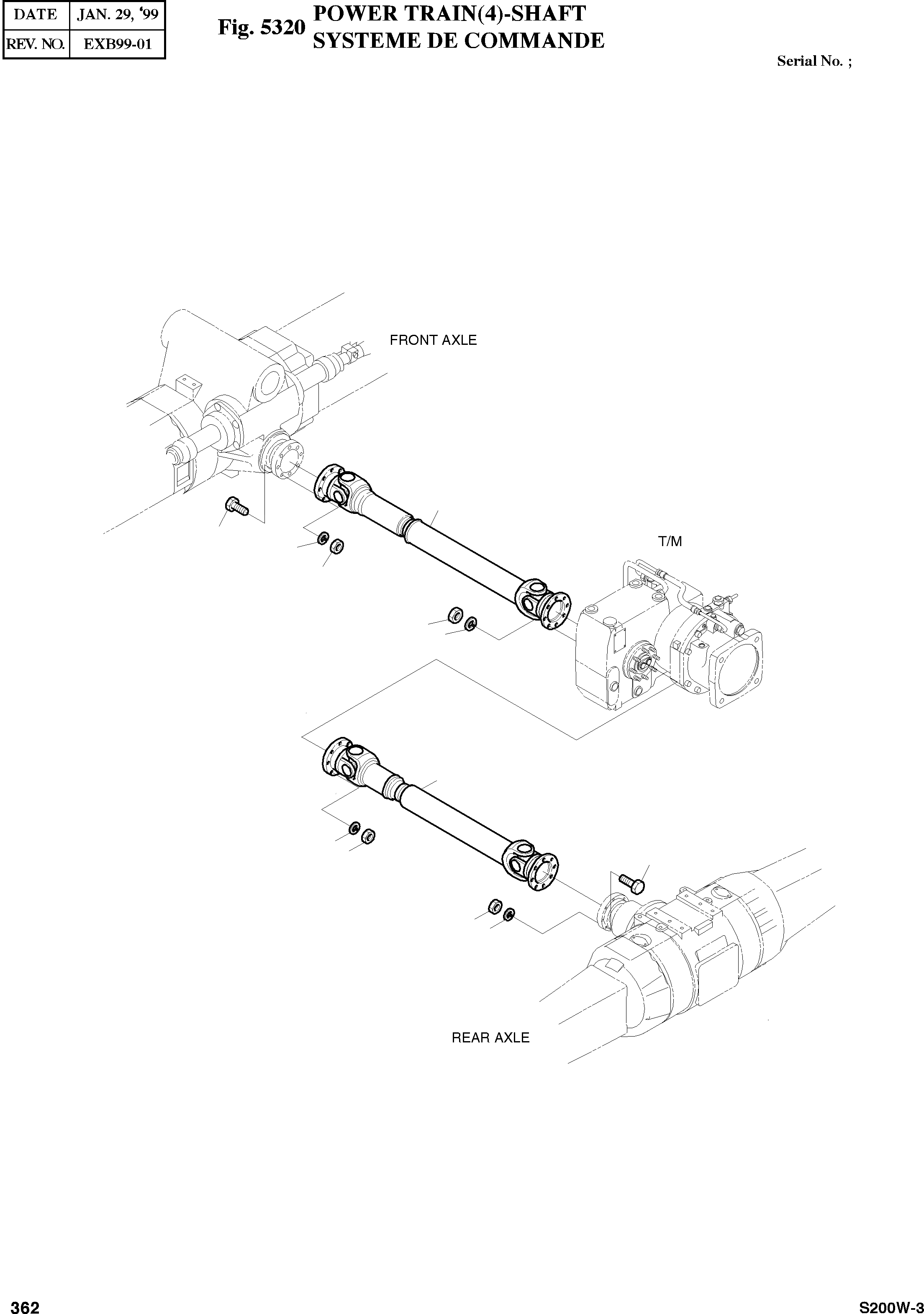 | DATE | JAN. 29, '99 |
|---|---|
| REV. NO. | EXB99-01 |

Fig. 5320 POWER TRAIN(4)-SHAFT
SYSTEME DE COMMANDE

Serial No. ;

FRONT AXLE

T/M

REAR AXLE

362

S200W-3