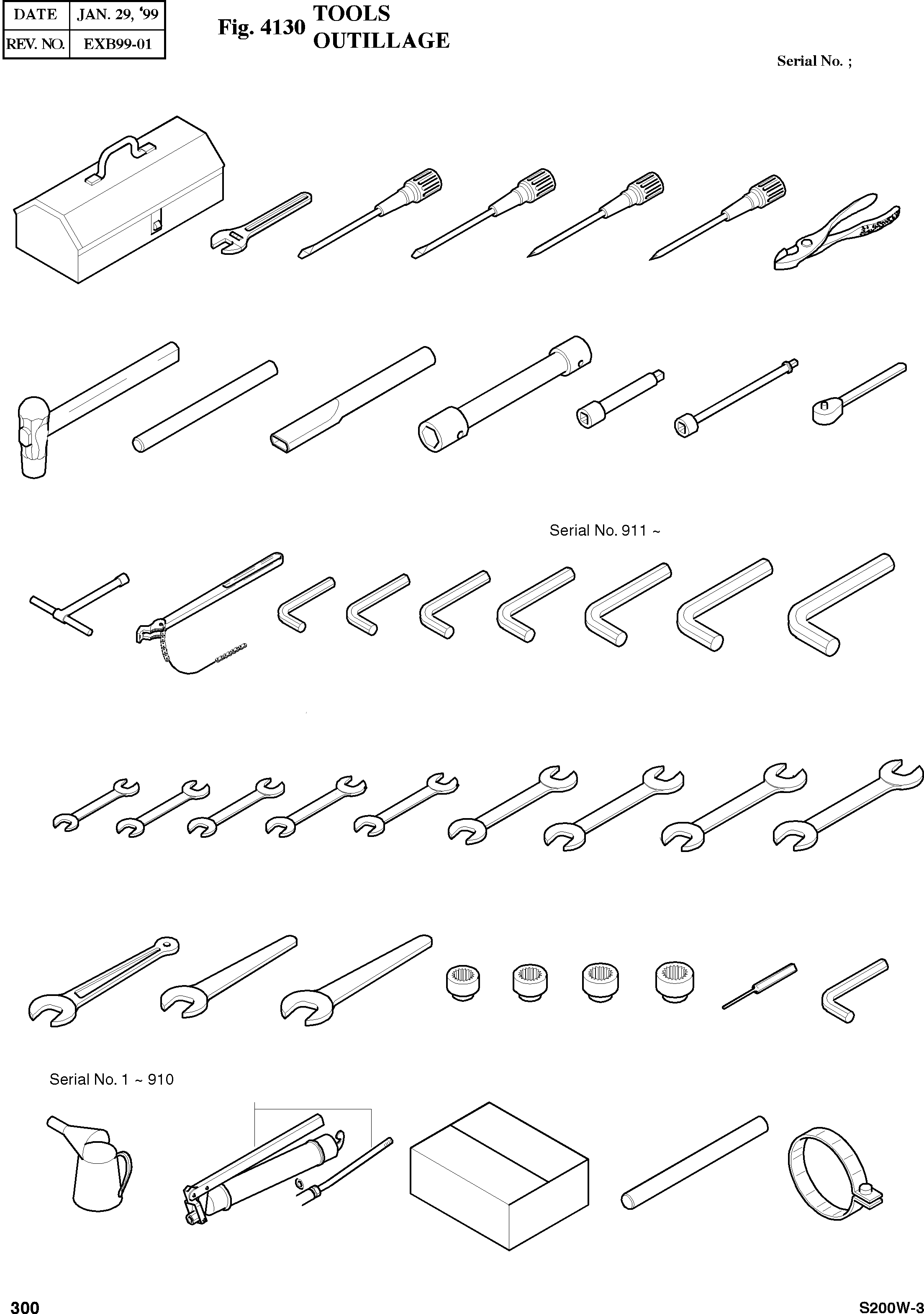 | DATE | JAN. 29, '99 |
|---|---|
| REV. NO. | EXB99-01 |

Fig. 4130 TOOLS
OUTILLAGE

Serial No. ;

Serial No. 911 ~

Serial No. 1 ~ 910

300

S200W-3