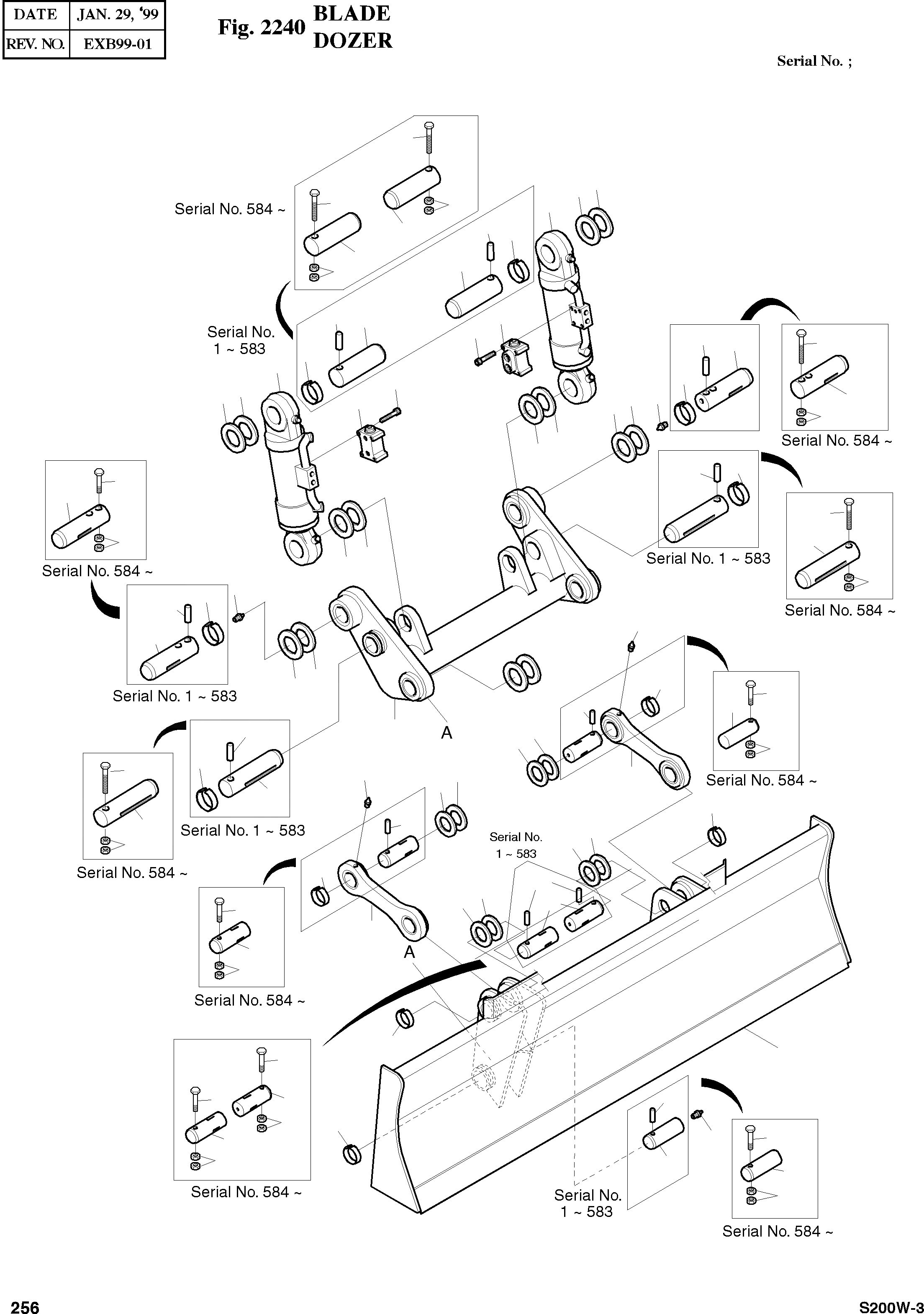 | DATE | JAN. 29, '99 |
|---|---|
| REV. NO. | EXB99-01 |

Fig. 2240 BLADE DOZER

Serial No. ;

Serial No. 584 ~

Serial No. 1 ~ 583

Serial No. 584 ~

Serial No. 584 ~

Serial No. 1 ~ 583

Serial No. 584 ~

Serial No. 1 ~ 583

A

Serial No. 584 ~

Serial No. 1 ~ 583

Serial No. 584 ~

Serial No. 1 ~ 583

Serial No. 584 ~

A

Serial No. 584 ~

Serial No. 1 ~ 583

Serial No. 584 ~

256

S200W-3