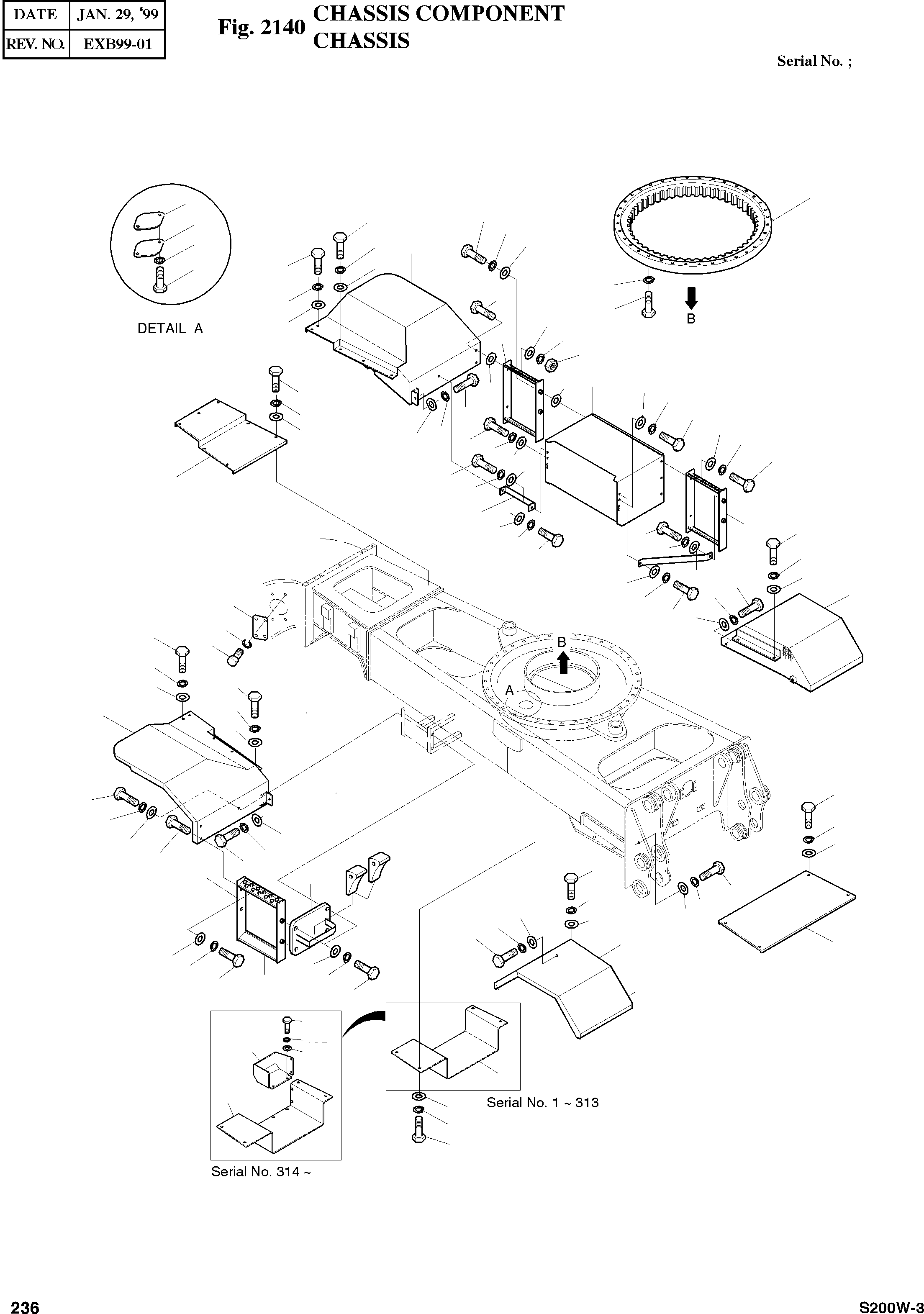 | DATE | JAN. 29, '99 |
|---|---|
| REV. NO. | EXB99-01 |

Fig. 2140 CHASSIS COMPONENT CHASSIS

Serial No. ;

DETAIL A

B

B

A

Serial No. 1 ~ 313

Serial No. 314 ~

236

S200W-3