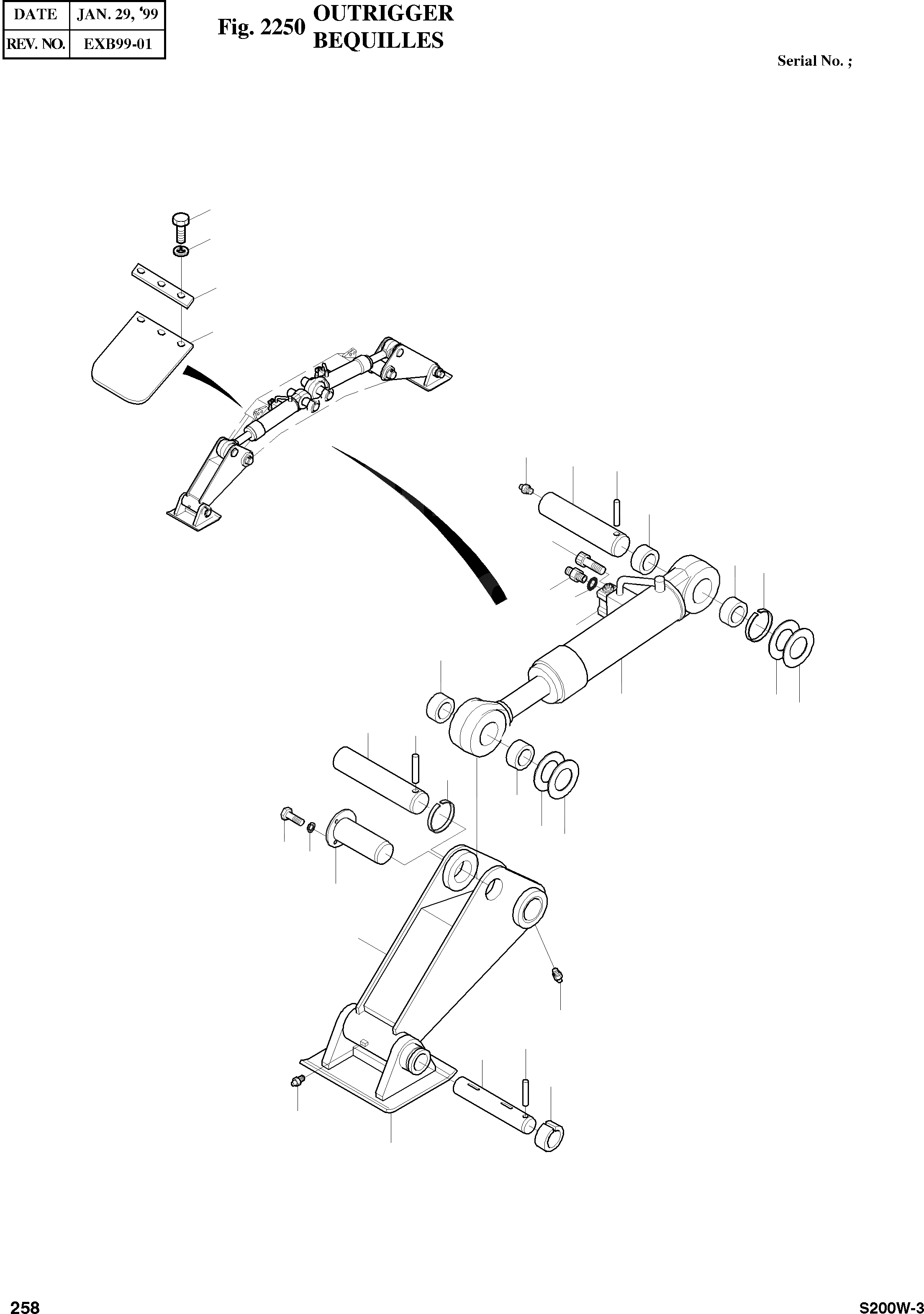 | DATE | JAN. 29, '99 |
|---|---|
| REV. NO. | EXB99-01 |

Fig. 2250 OUTRIGGER
BEQUILLES

Serial No. ;

258

S200W-3