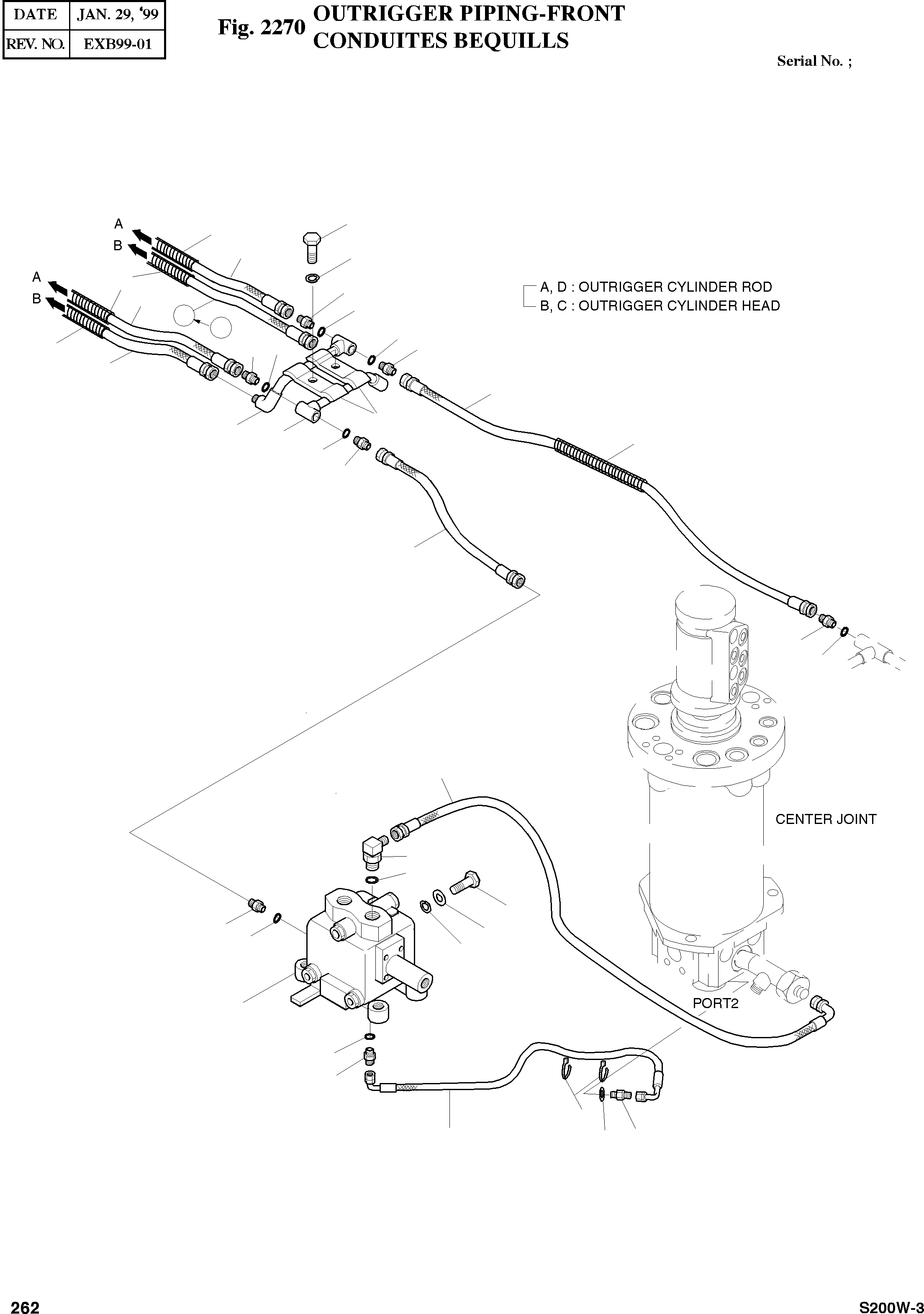 | DATE | JAN. 29, '99 |
|---|---|
| REV. NO. | EXB99-01 |

Fig. 2270 OUTRIGGER PIPING-FRONT
CONDUITES BEQUILLS

Serial No. ;

A
B
A
B

A, D : OUTRIGGER CYLINDER ROD
B, C : OUTRIGGER CYLINDER HEAD

CENTER JOINT

PORT2

262

S200W-3