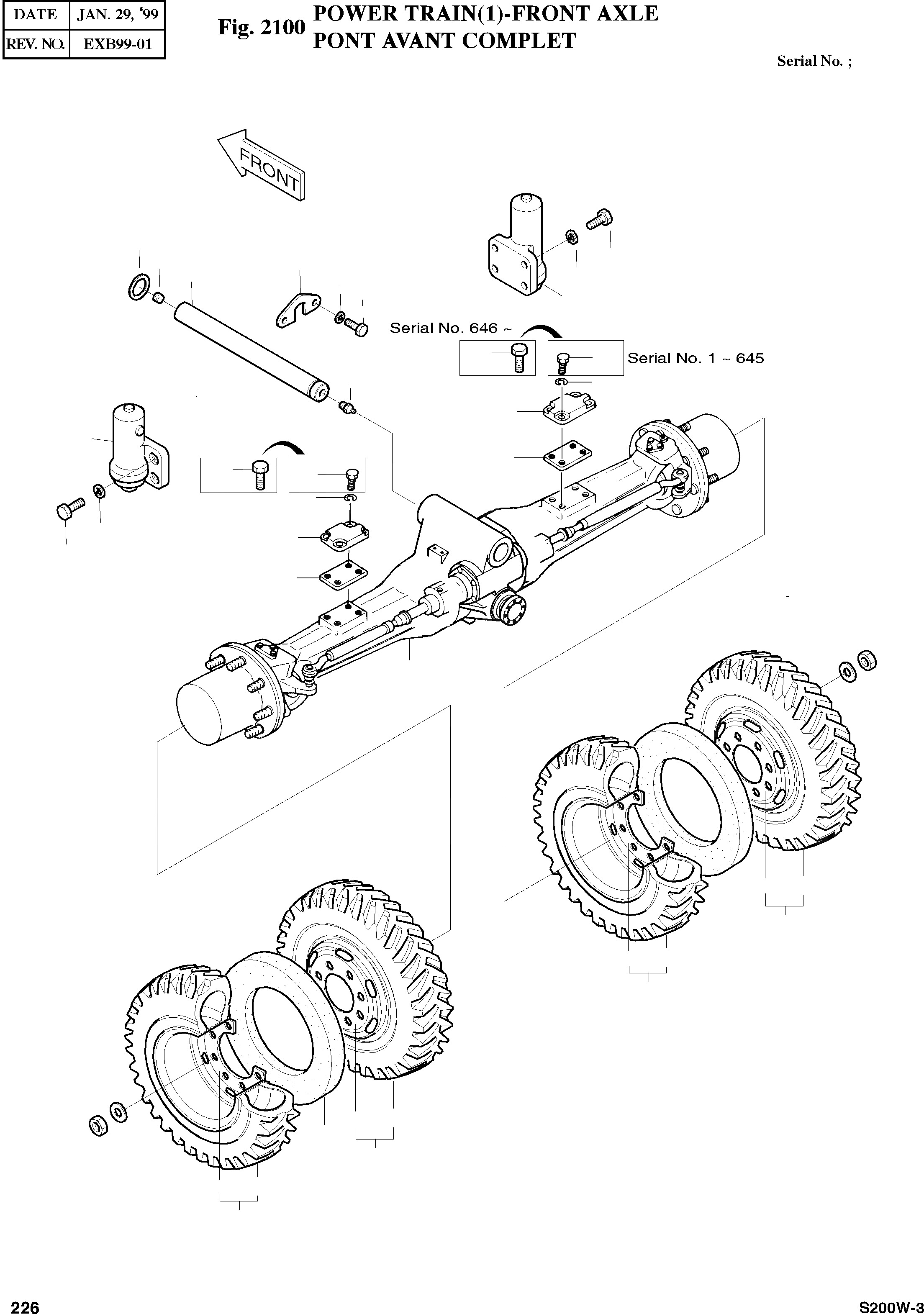 | DATE | JAN. 29, '99 |
|---|---|
| REV. NO. | EXB99-01 |

Fig. 2100 POWER TRAIN(1)-FRONT AXLE
PONT AVANT COMPLET

Serial No. ;

FRONT

Serial No. 646 ~

Serial No. 1 ~ 645

226

S200W-3