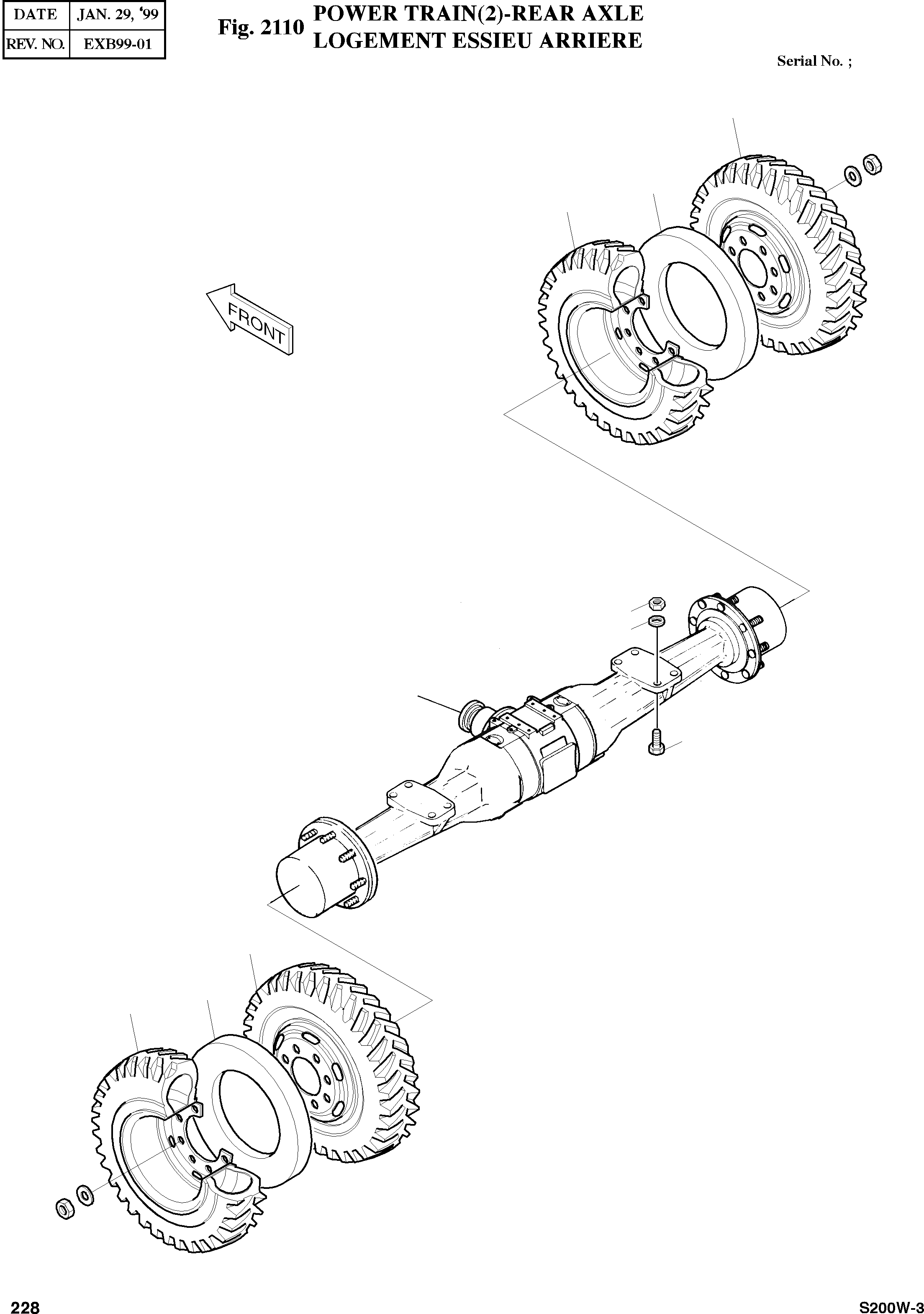 | DATE | JAN. 29, '99 |
|---|---|
| REV. NO. | EXB99-01 |

Fig. 2110 POWER TRAIN(2)-REAR AXLE
LOGEMENT ESSIEU ARRIERE

Serial No. ;

FRONT

228

S200W-3