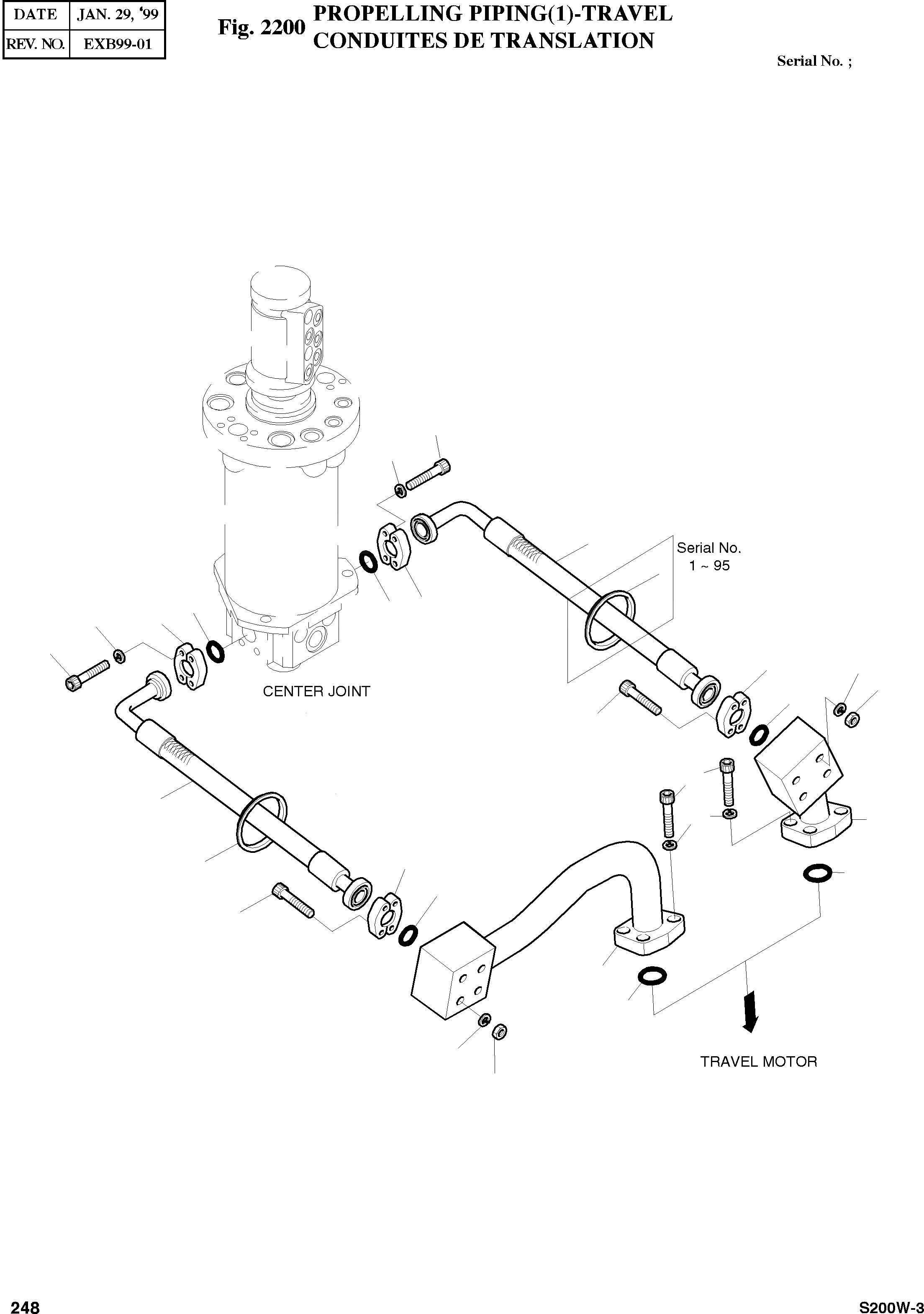 | DATE | JAN. 29, '99 |
|---|---|
| REV. NO. | EXB99-01 |

Fig. 2200 PROPELLING PIPING(1)-TRAVEL
CONDUITES DE TRANSLATION

Serial No. ;

Serial No. 1 ~ 95

CENTER JOINT

TRAVEL MOTOR

248

S200W-3