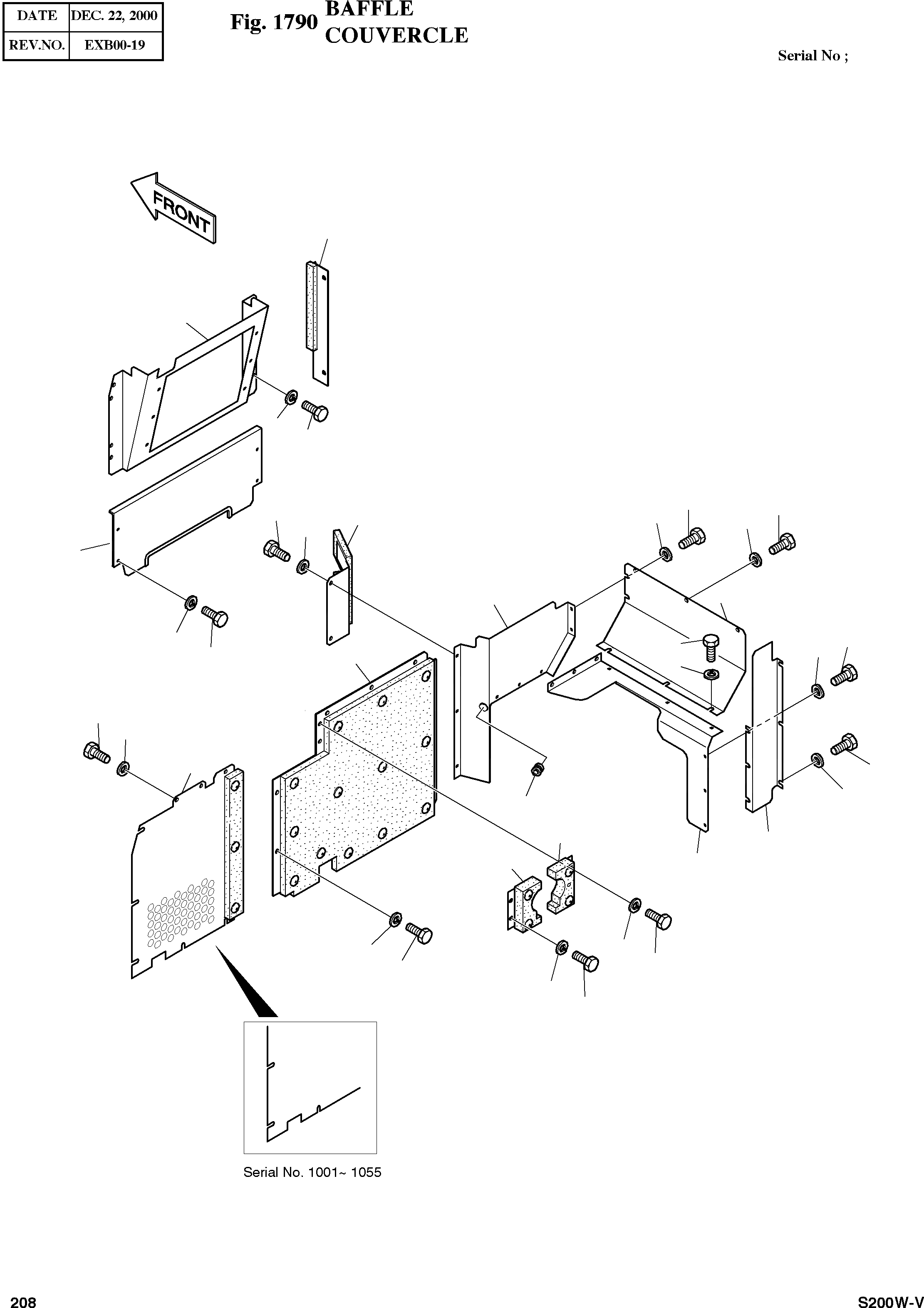 | DATE | DEC. 22, 2000 |
|---|---|
| REV.NO. | EXB00-19 |

Fig. 1790 BAFFLE COUVERCLE

Serial No ;

FRONT

Serial No. 1001~ 1055

208

S200W-V