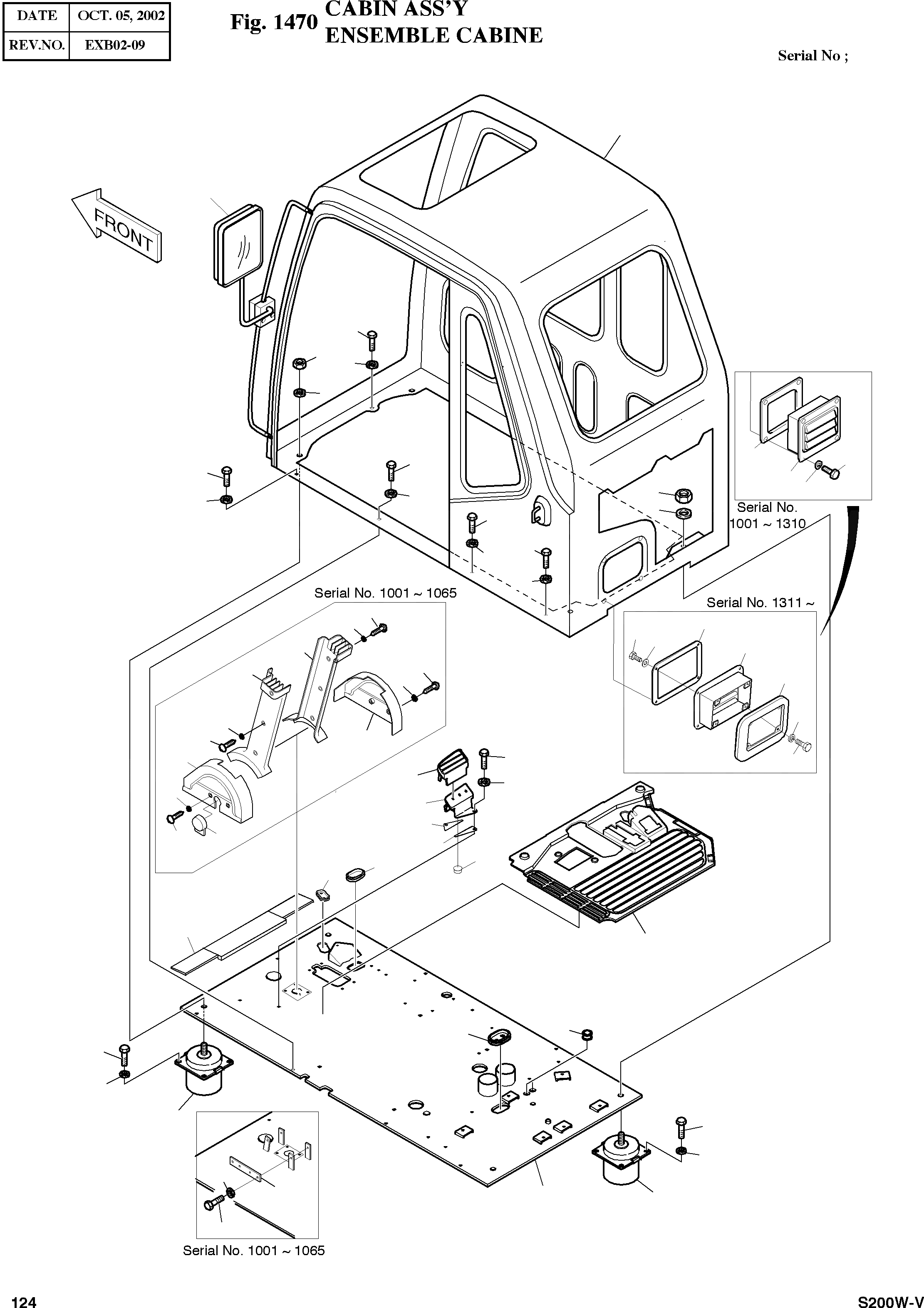 | DATE | OCT. 05, 2002 |
|---|---|
| REV.NO. | EXB02-09 |

Fig. 1470 CABIN ASS'Y
ENSEMBLE CABINE

Serial No ;

FRONT

Serial No. 1001 ~ 1310

Serial No. 1001 ~ 1065

Serial No. 1311 ~

Serial No. 1001 ~ 1065

124

S200W-V