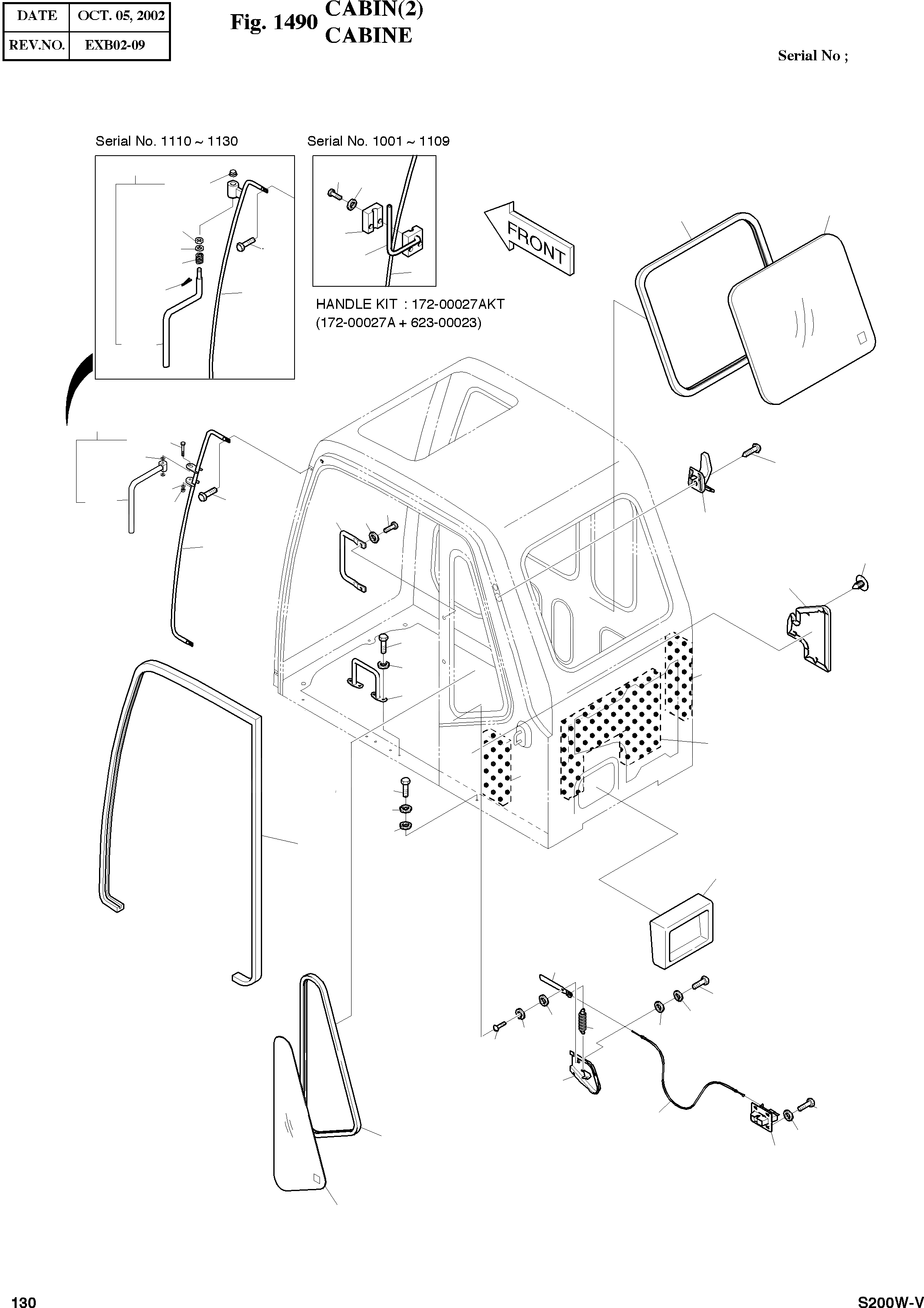 | DATE | OCT. 05, 2002 |
|---|---|
| REV.NO. | EXB02-09 |

Fig. 1490 CABIN(2)
CABINE

Serial No ;

Serial No. 1110 ~ 1130

Serial No. 1001 ~ 1109

FRONT

HANDLE KIT : 172-00027AKT
(172-00027A + 623-00023)

130

S200W-V