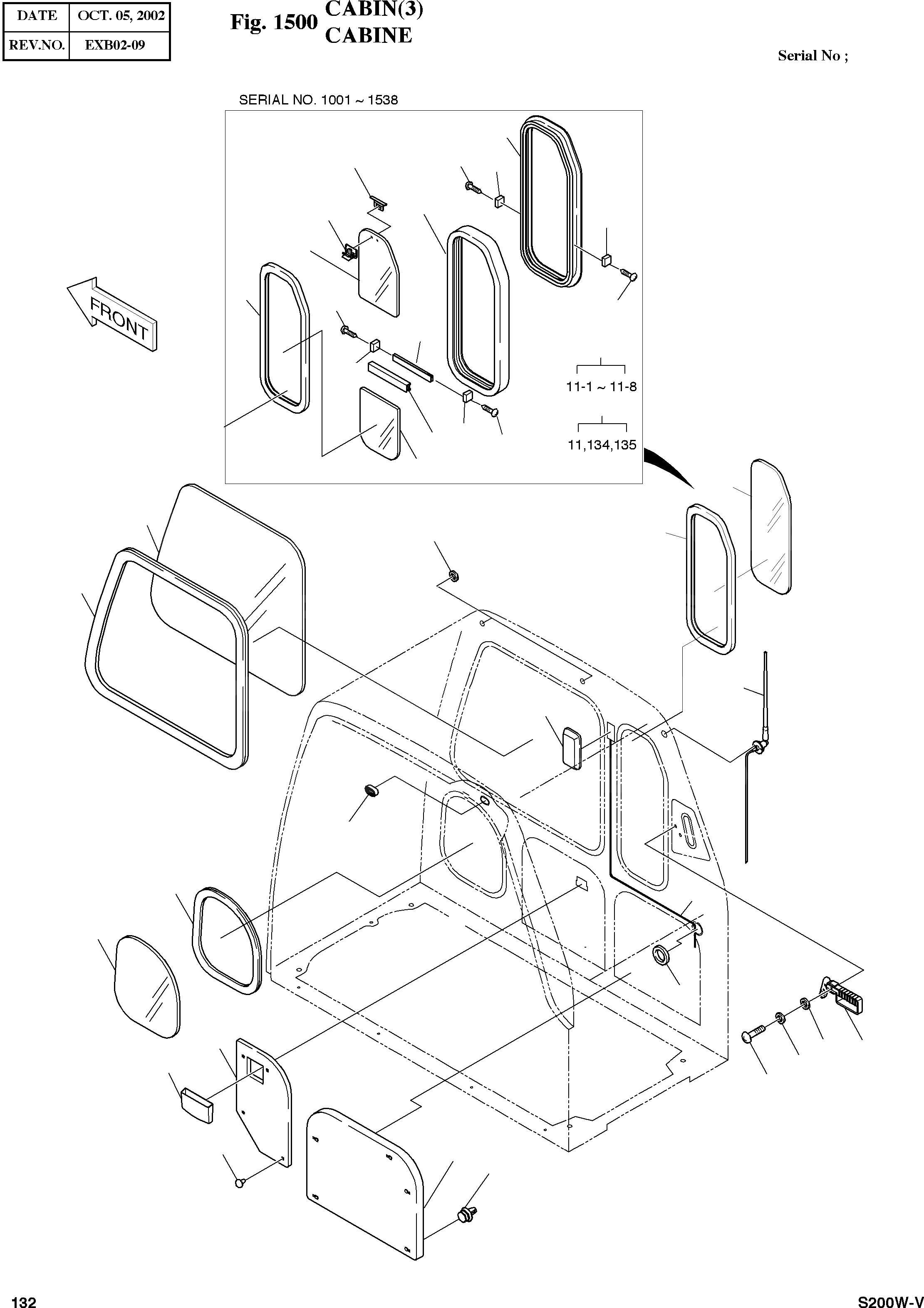 | DATE | OCT. 05, 2002 |
|---|---|
| REV.NO. | EXB02-09 |

Fig. 1500 CABIN(3)
CABINE

Serial No ;

SERIAL NO. 1001 ~ 1538

FRONT

11-1 ~ 11-8

11,134,135

132

S200W-V